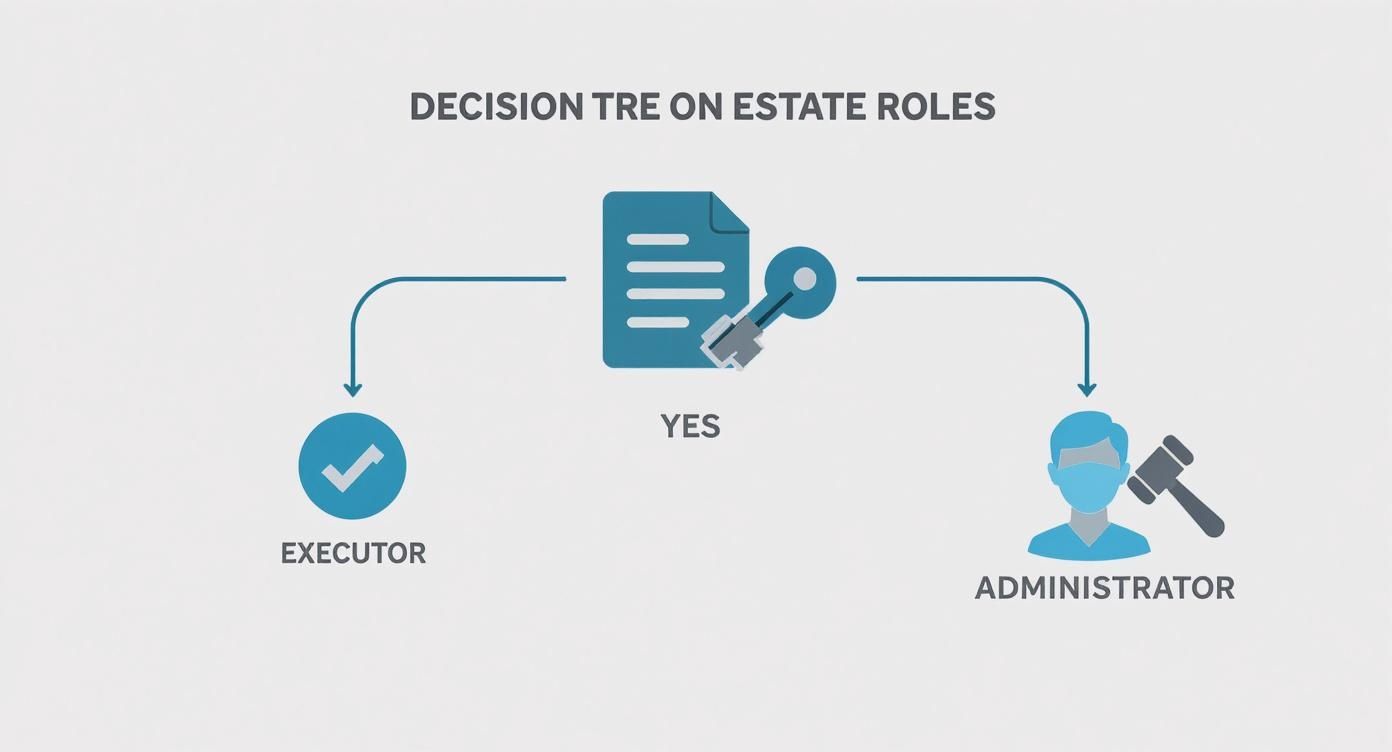 DECISION TRE ON ESTATE ROLES

YES

EXECUTOR

ADMINISTRATOR