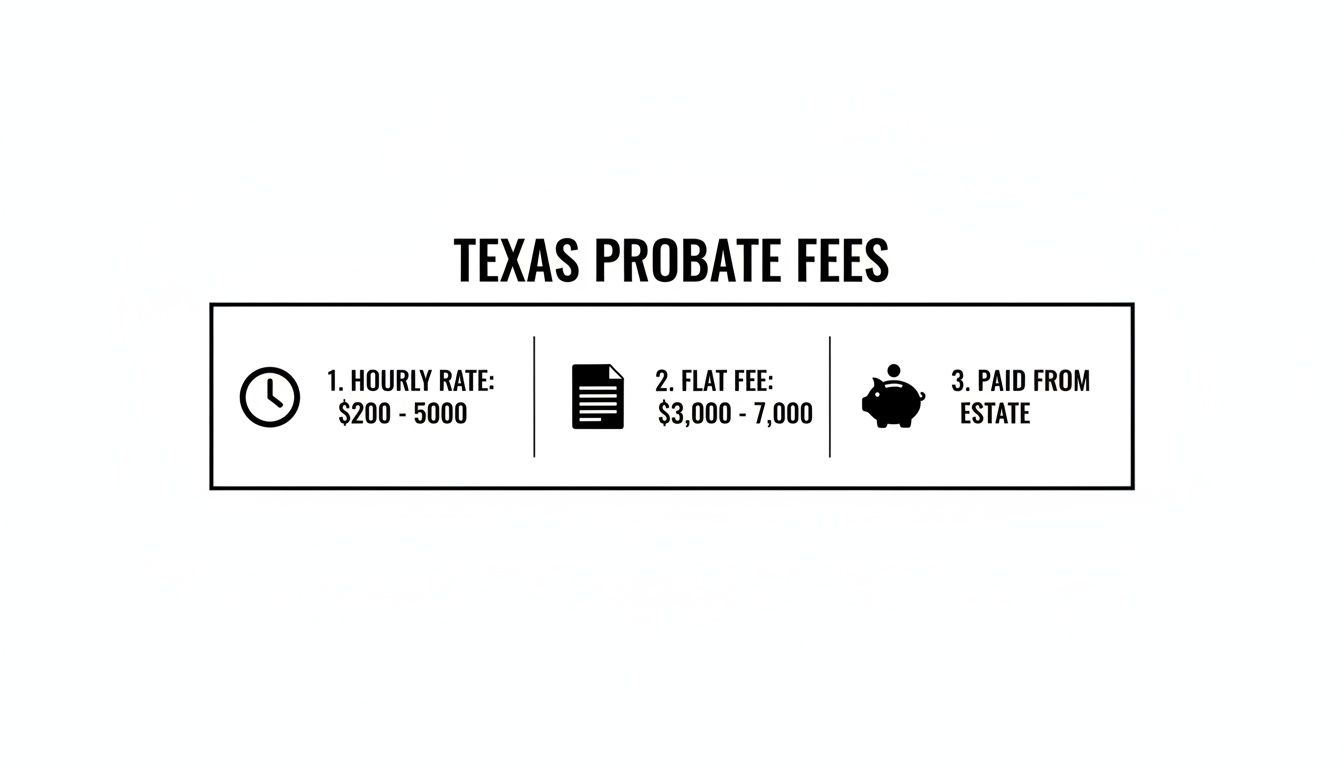 TEXAS PROBATE FEES

1. HOURLY RATE: \$200 - 5000

2. FLAT FEE: \$3,000 - 7,000

3. PAID FROM ESTATE