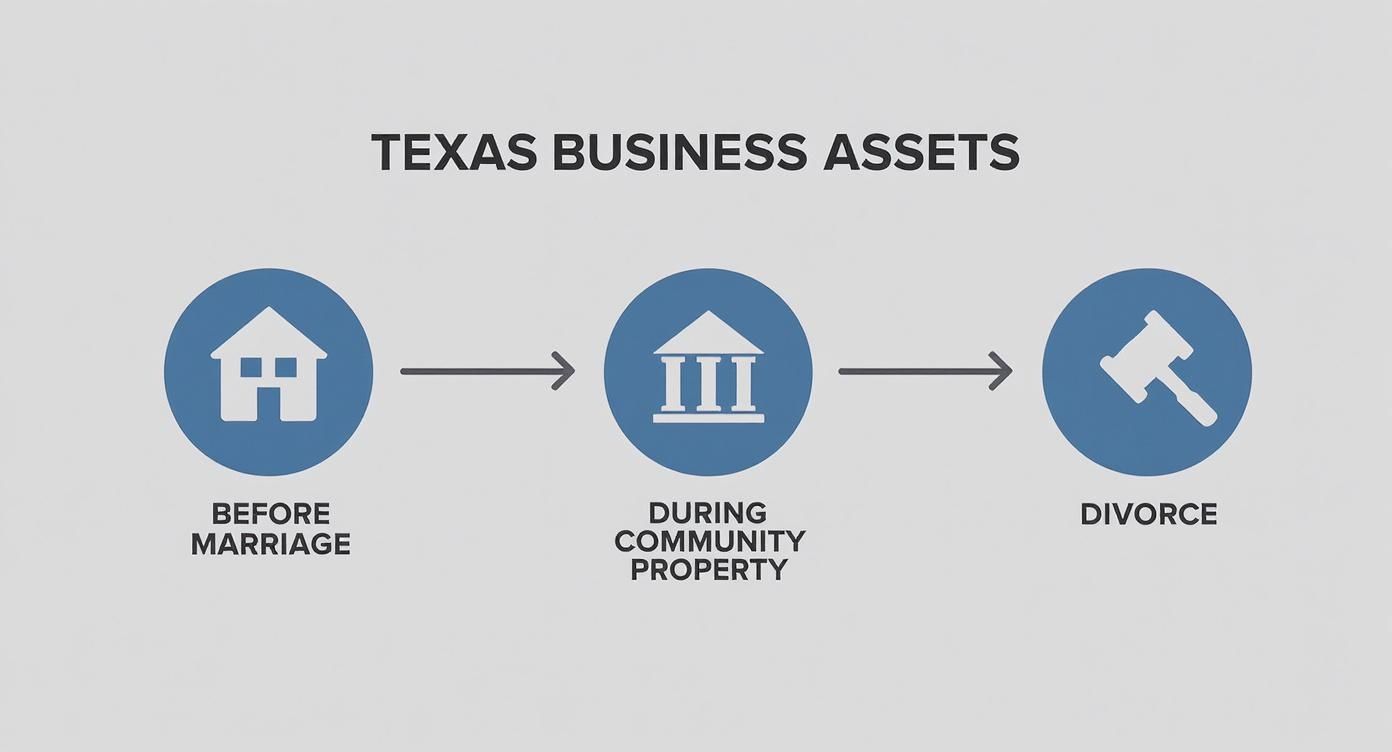 TEXAS BUSINESS ASSETS

BEFORE MARRIAGE

DURING COMMUNITY PROPERTY

DIVORCE