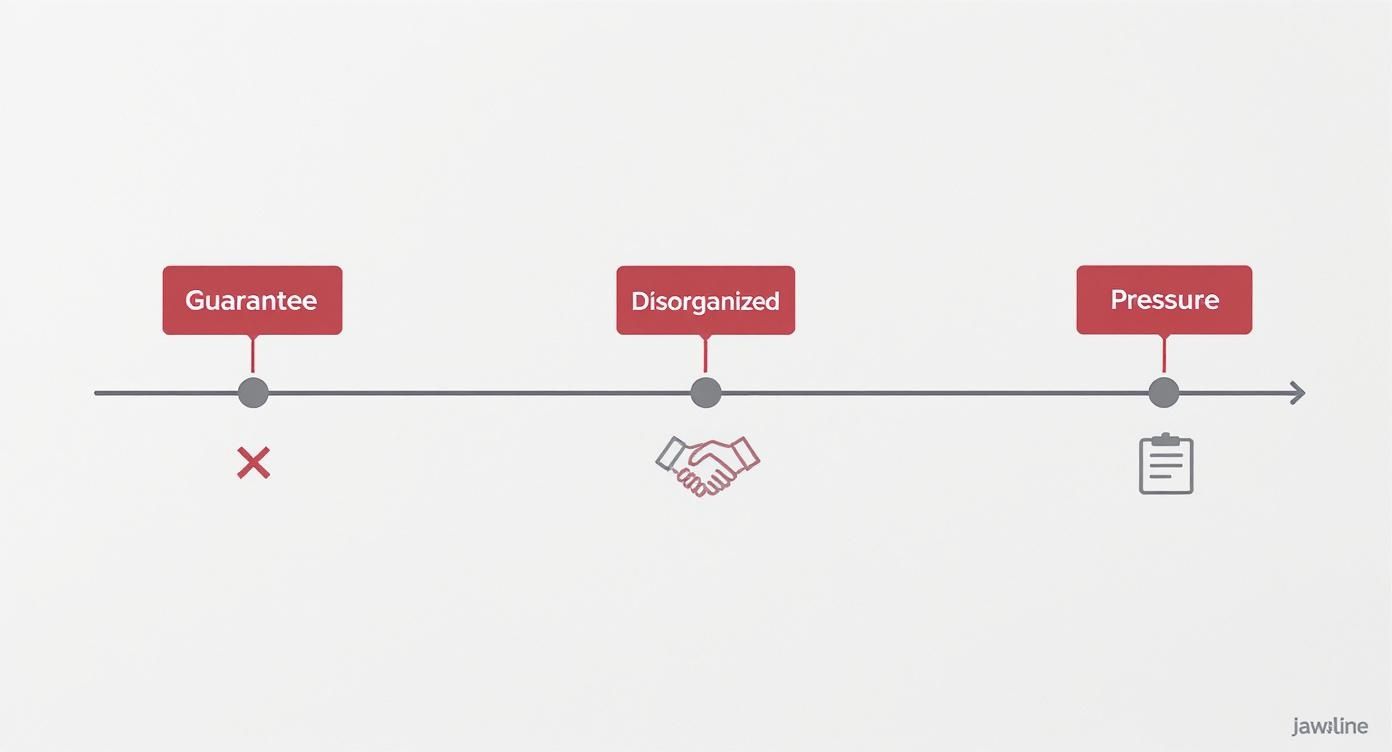 Guarantee

Disorganized

Pressure

jawline