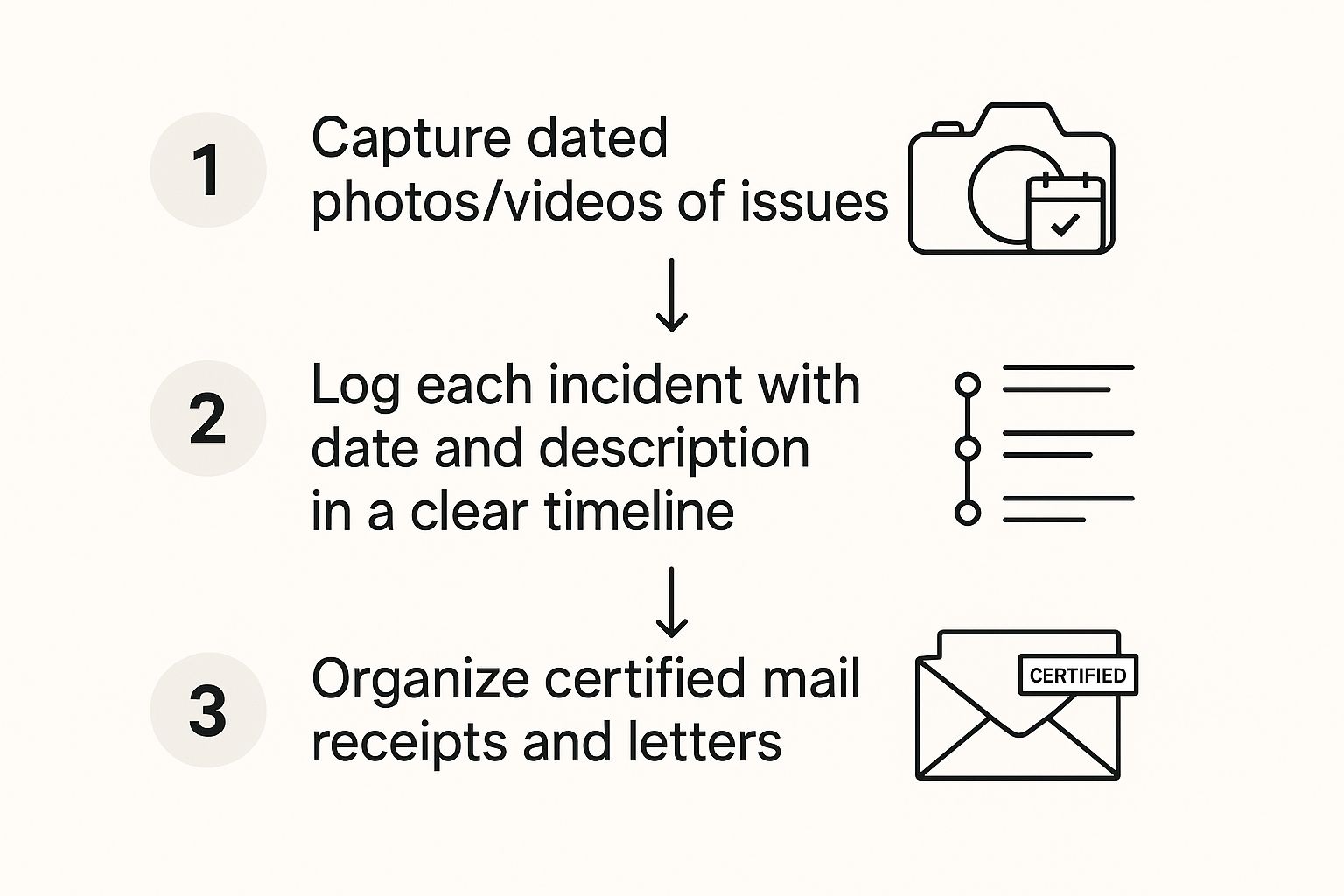 1 Capture dated photos/videos of issues

2 Log each incident with date and description in a clear timeline

3 Organize certified mail receipts and letters

CERTIFIED