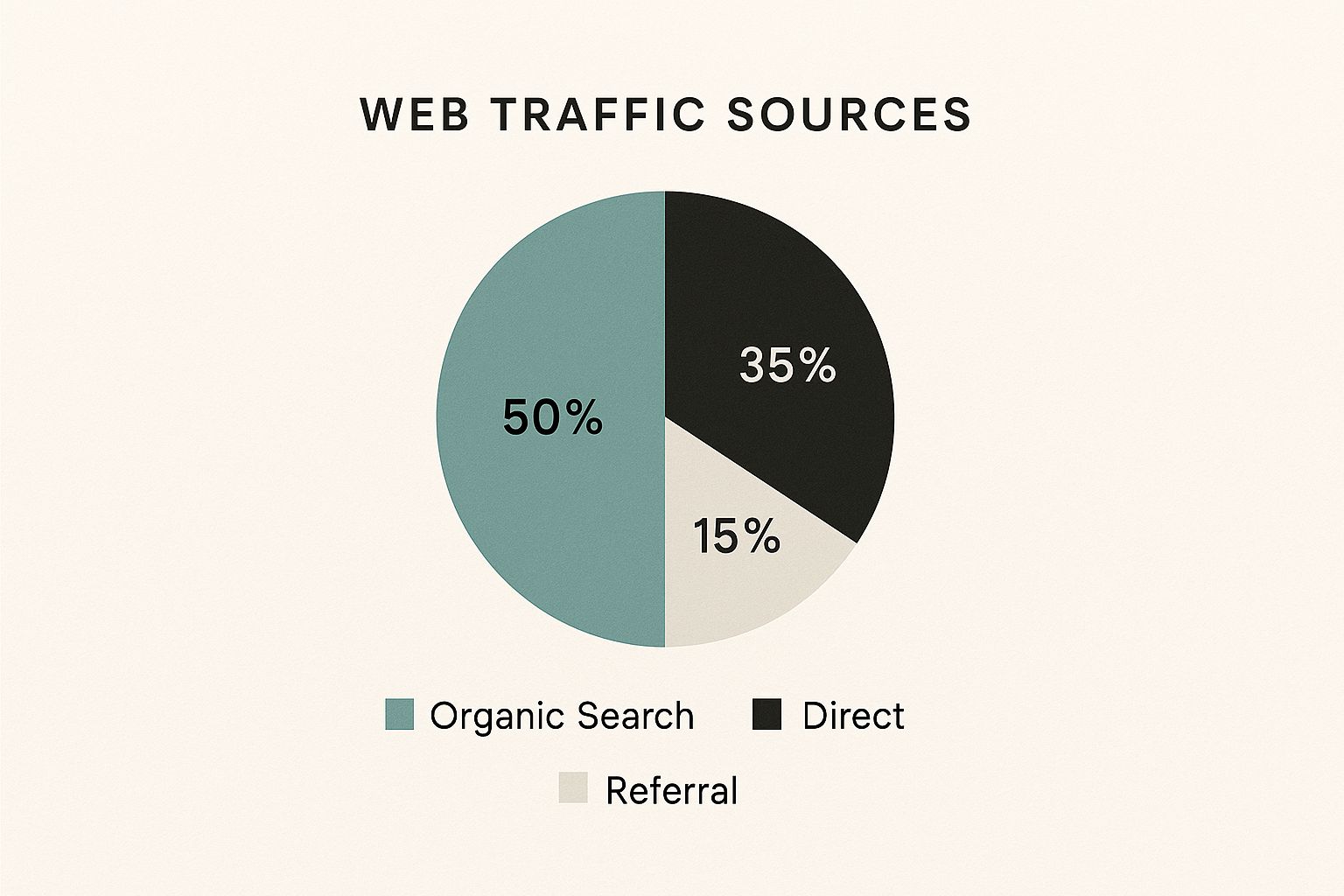 WEB TRAFFIC SOURCES

50%

35%

15%

Organic Search
Direct
Referral