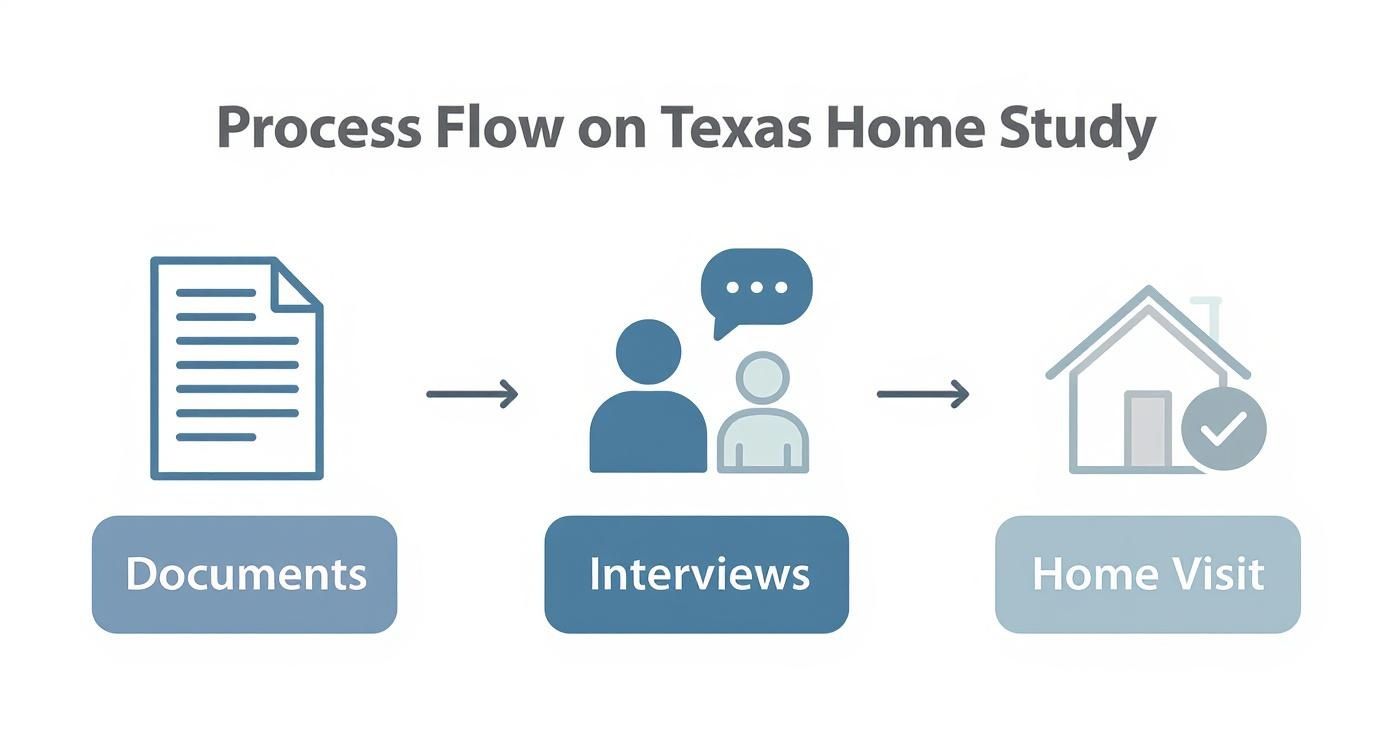 Process Flow on Texas Home Study

Documents

Interviews

Home Visit