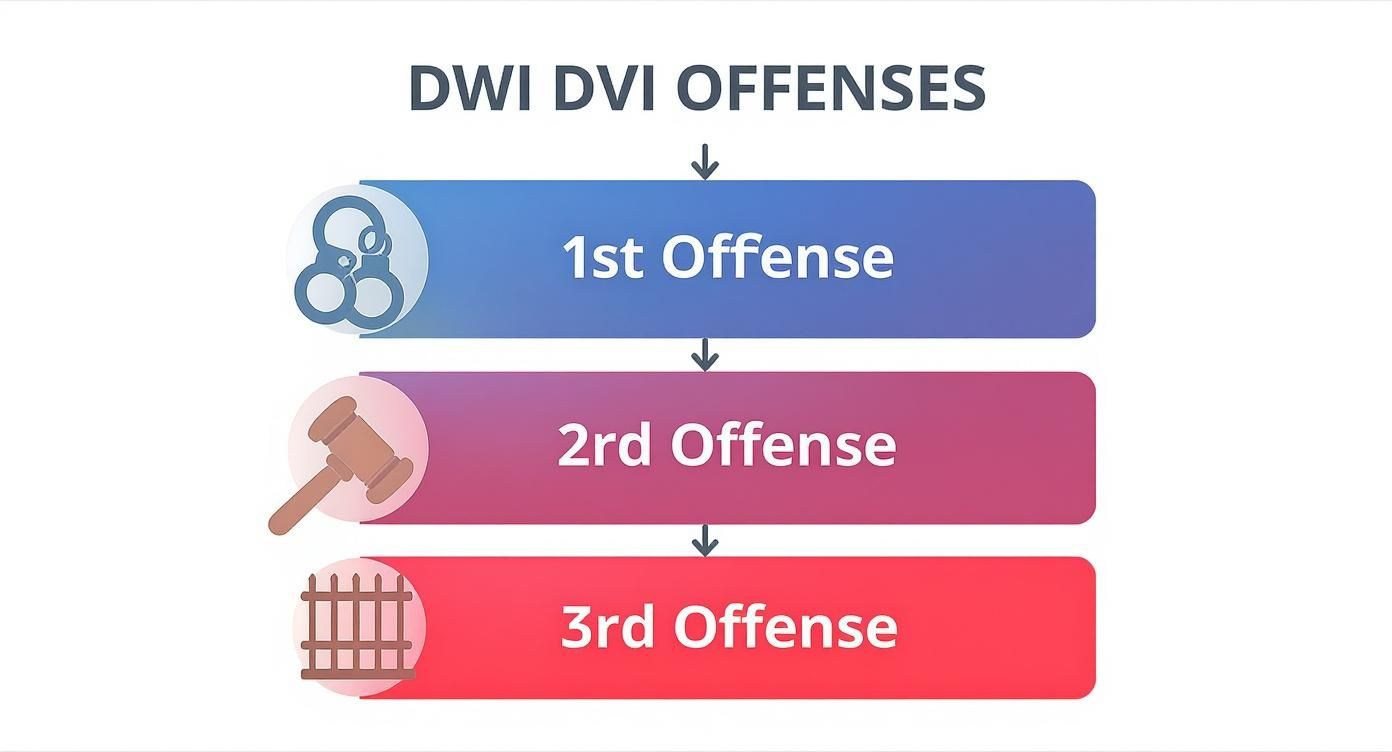 DWI DVI OFFENSES

1st Offense

2rd Offense

3rd Offense