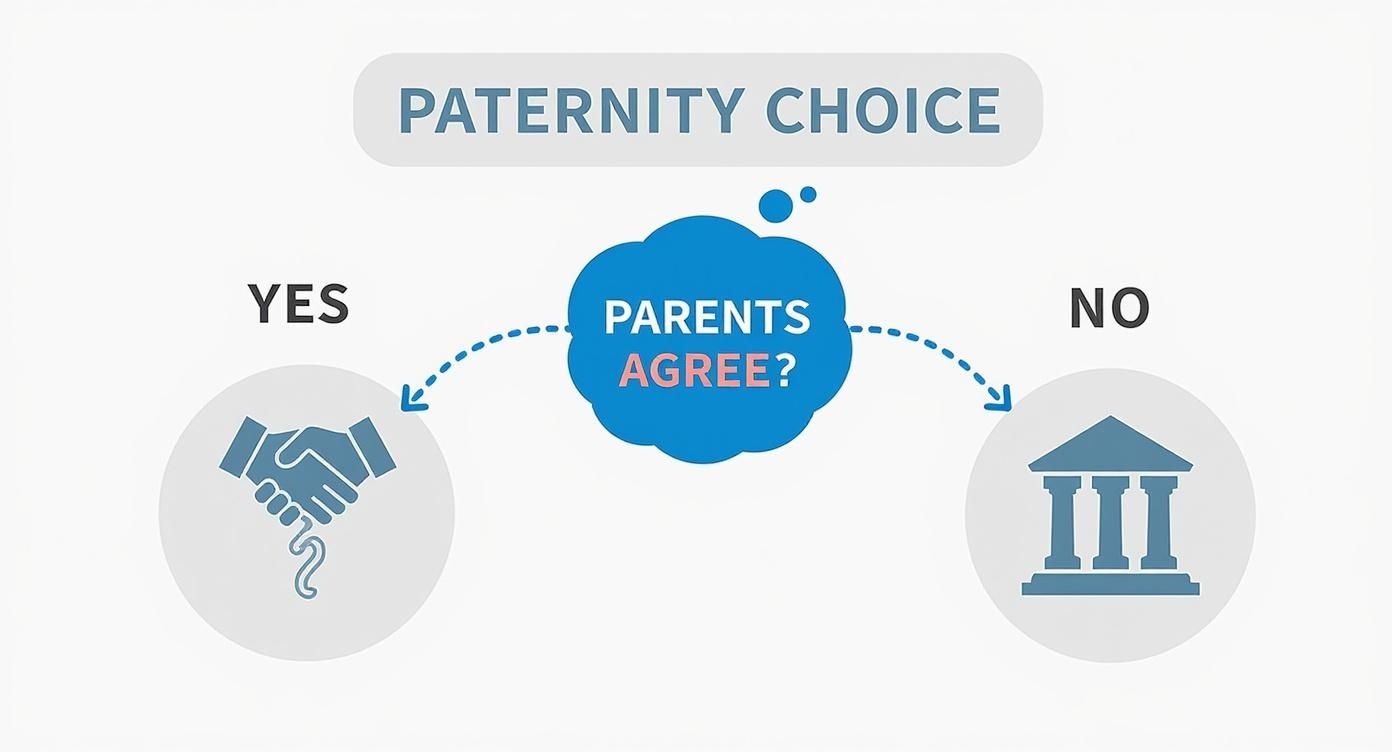 PATERNITY CHOICE

YES

PARENTS AGREE?

NO