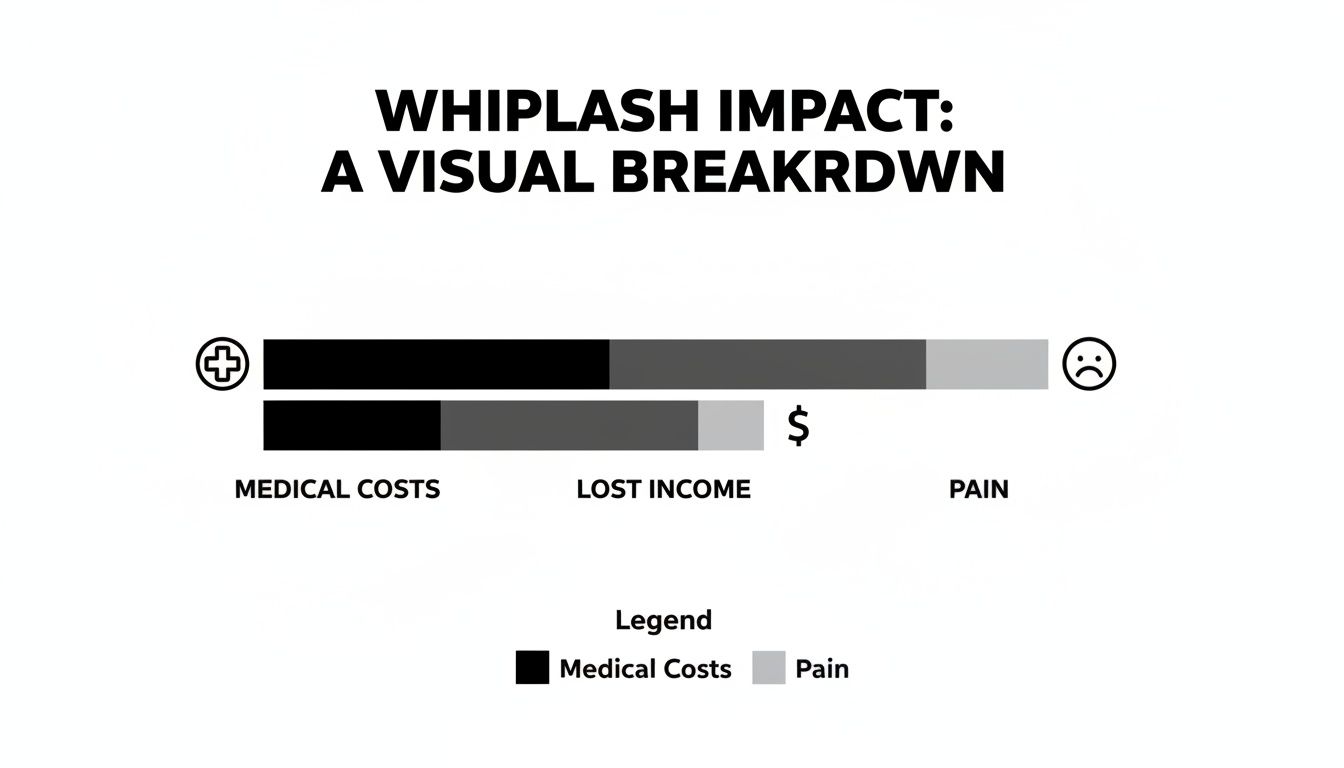 WHIPLASH IMPACT:
A VISUAL BREAKRDWN

$

MEDICAL COSTS LOST INCOME PAIN

Legend

Medical Costs Pain