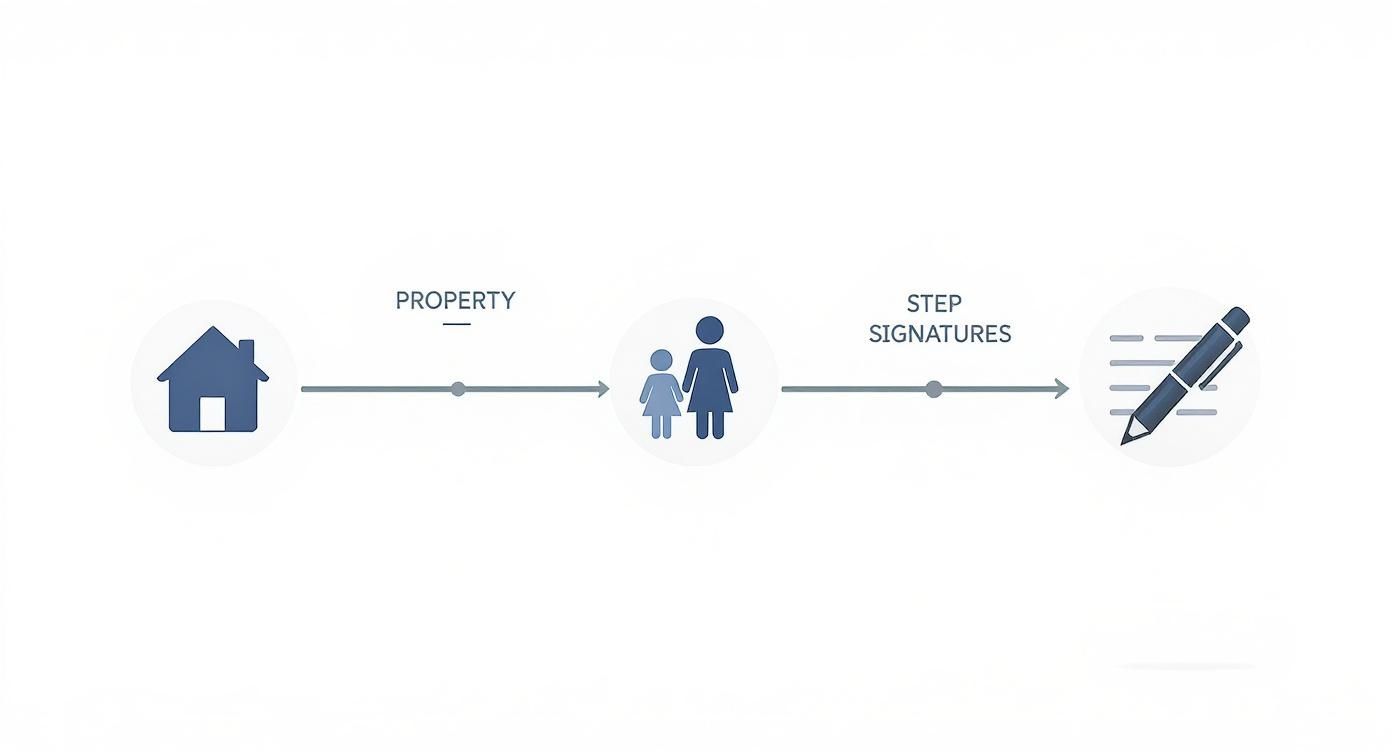 PROPERTY

STEP
SIGNATURES