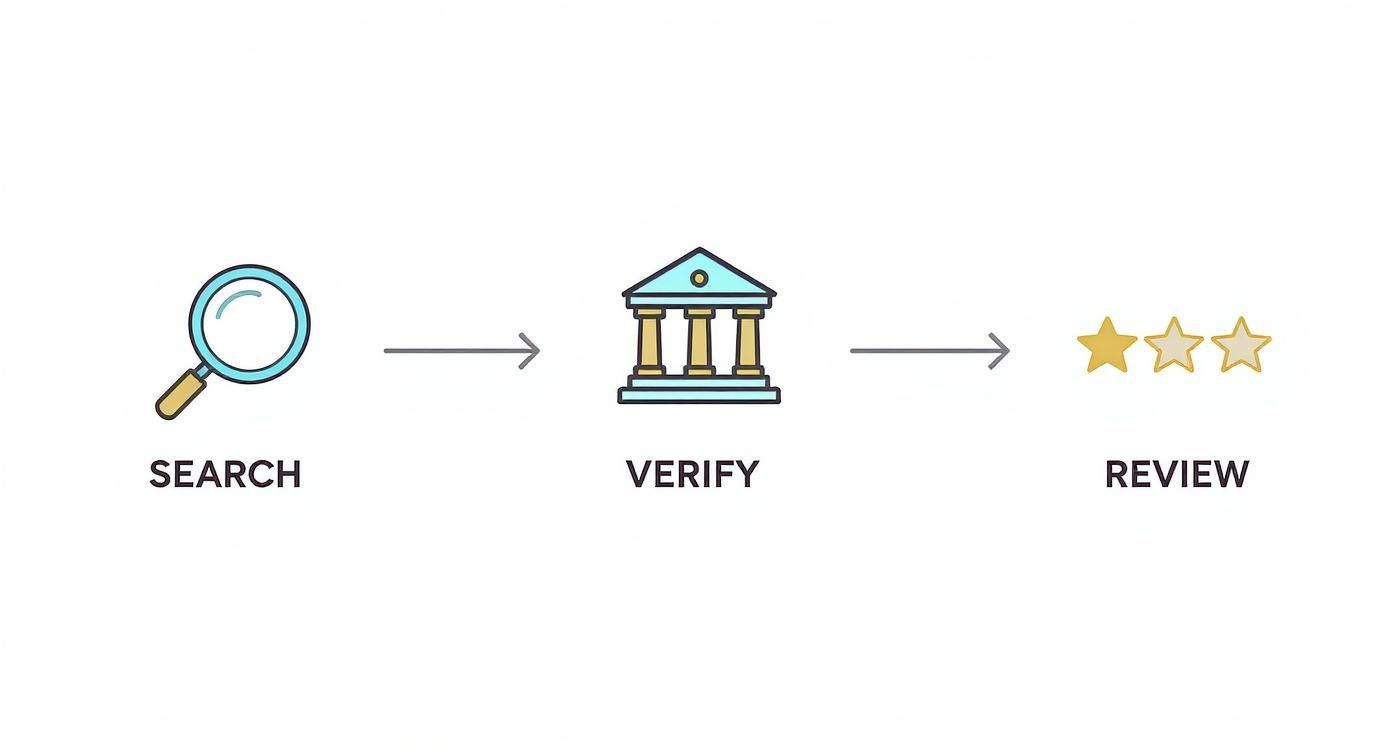 SEARCH

VERIFY

REVIEW