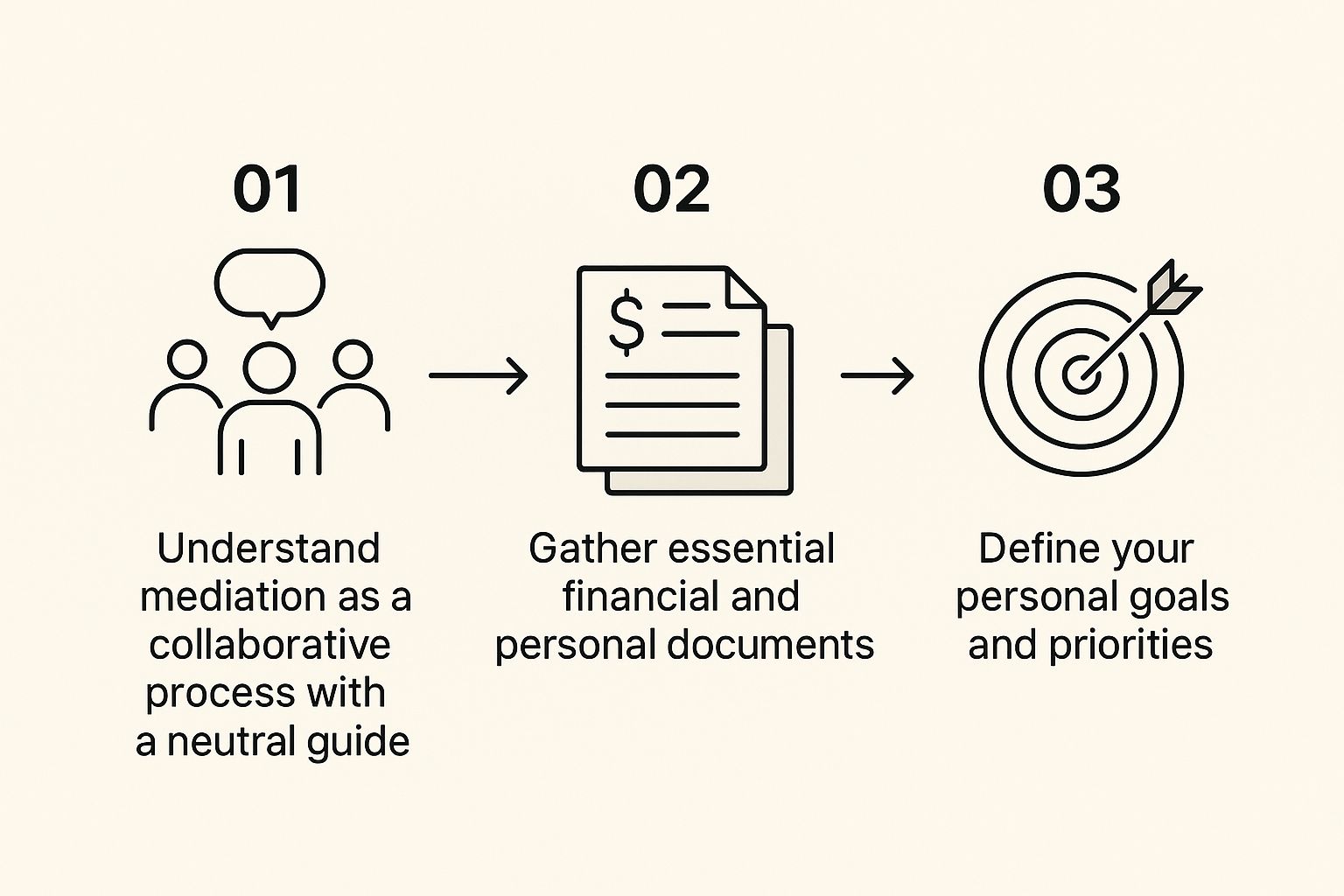 01

Understand mediation as a collaborative process with a neutral guide

02

$

Gather essential financial and personal documents

03

Define your personal goals and priorities