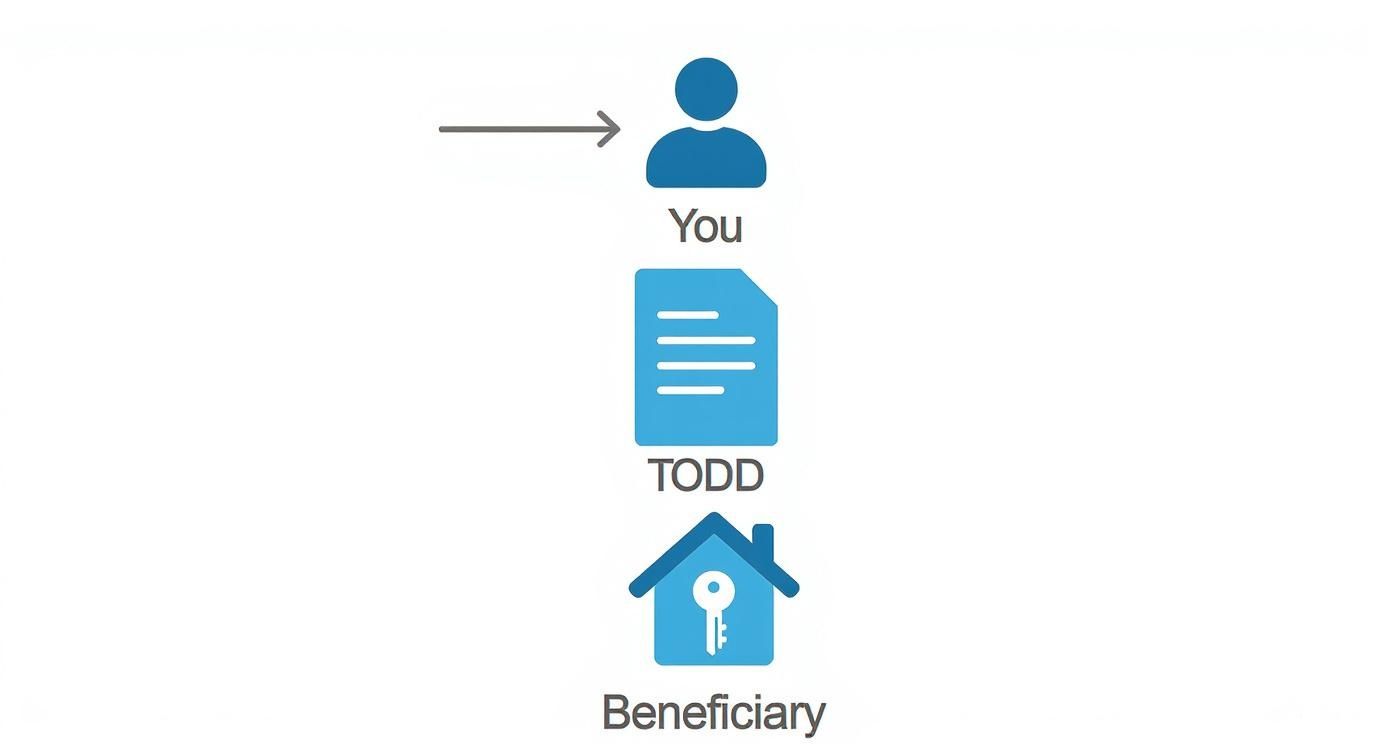 You

TODD

Beneficiary