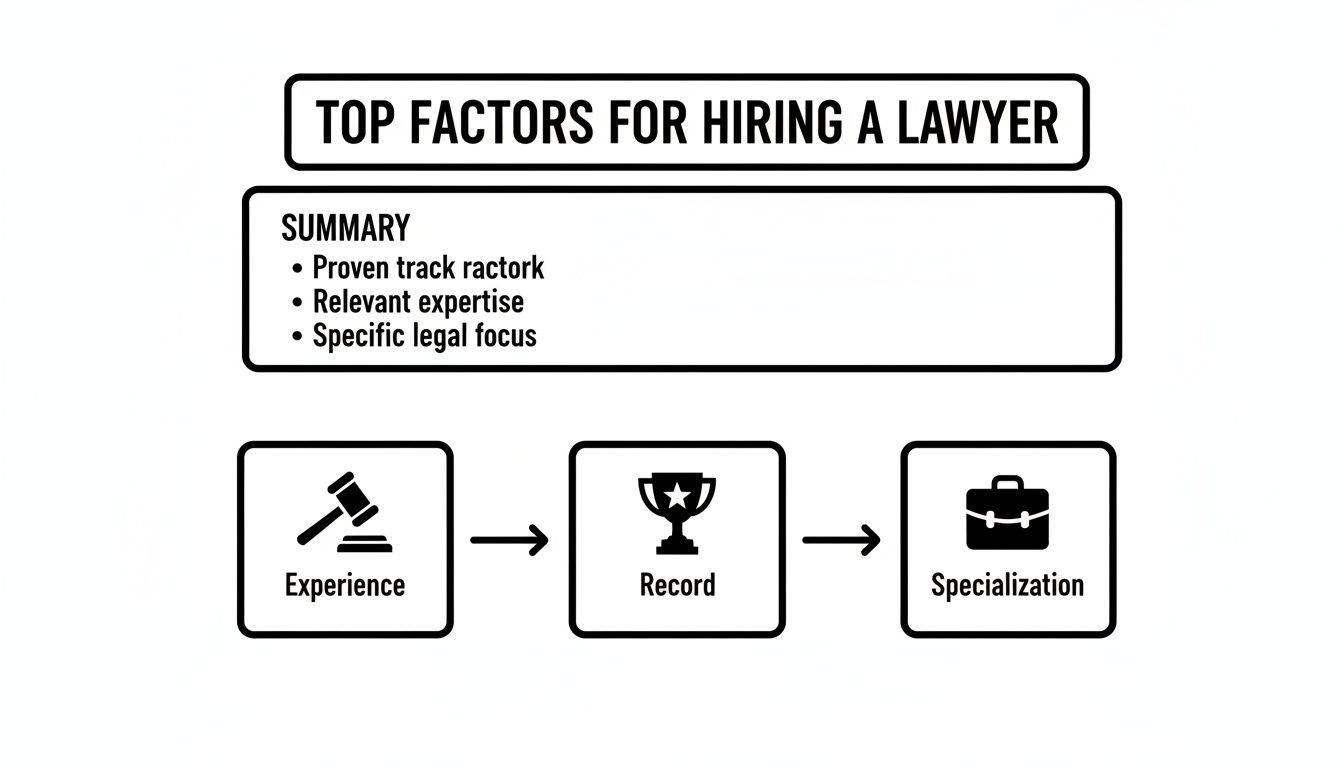 TOP FACTORS FOR HIRING A LAWYER

SUMMARY
• Proven track ractork
• Relevant expertise
• Specific legal focus

Experience

Record

Specialization