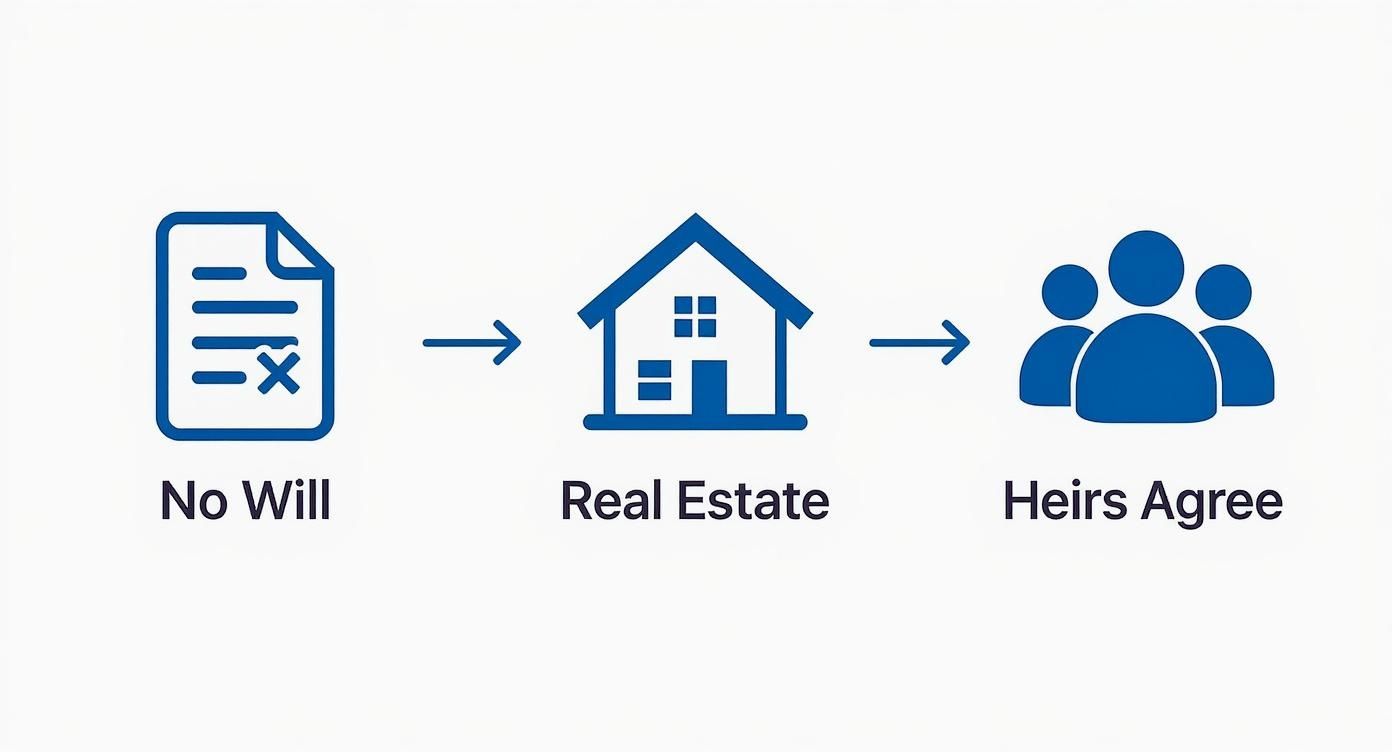 No Will

Real Estate

Heirs Agree