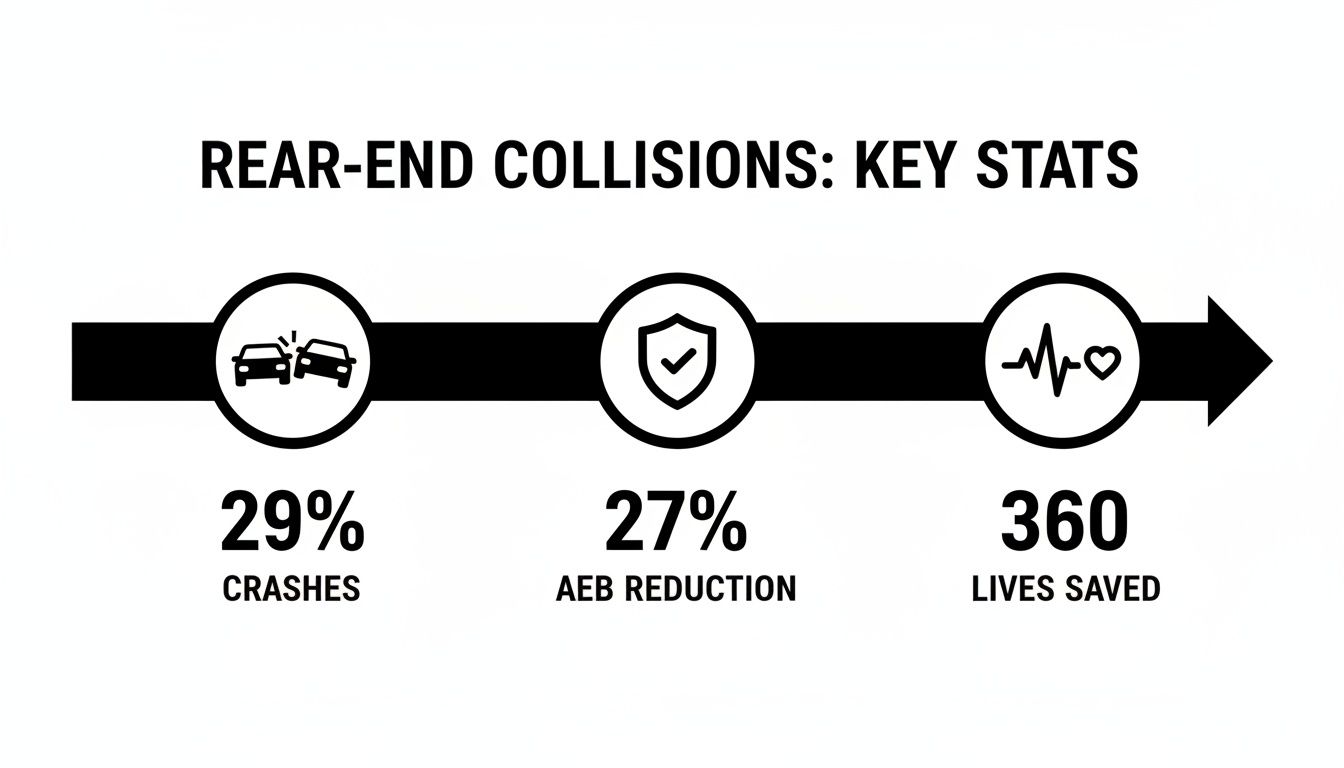 REAR-END COLLISIONS: KEY STATS

29%
CRASHES

27%
AEB REDUCTION

360
LIVES SAVED