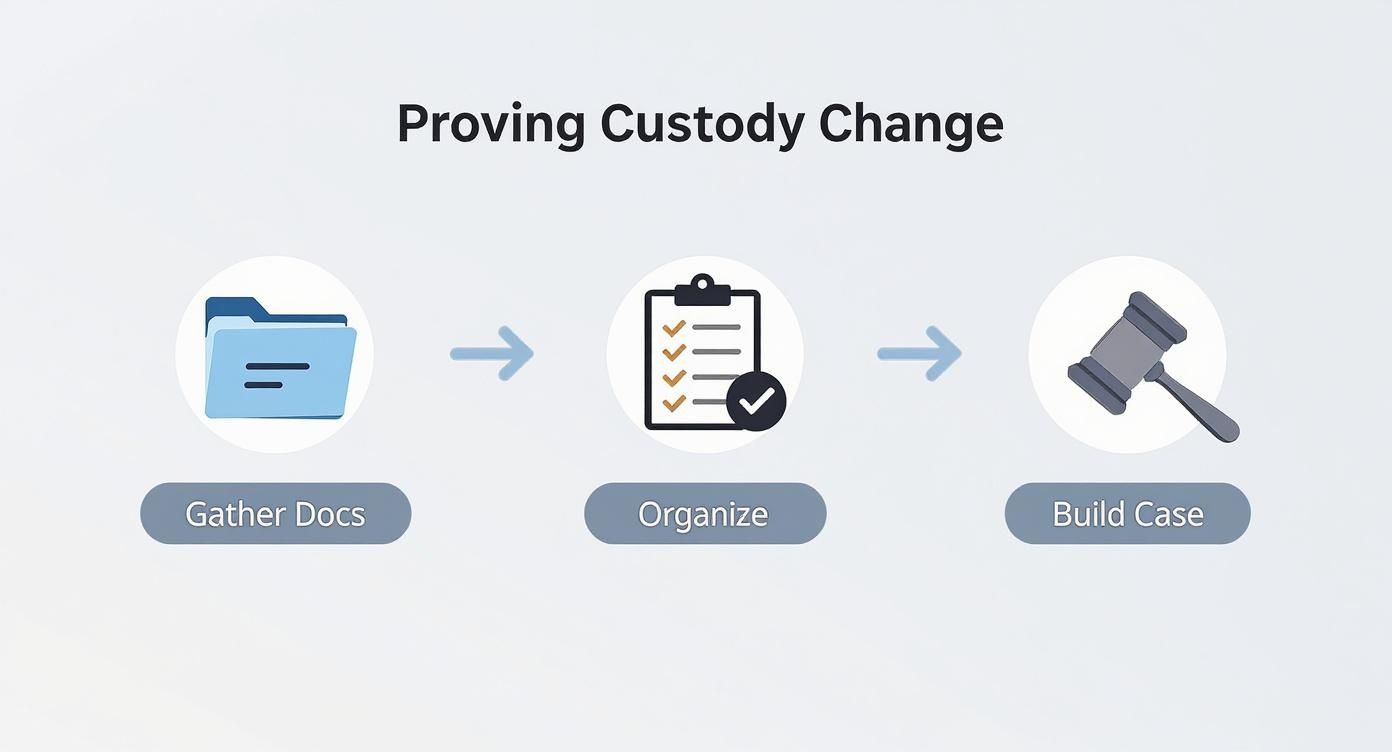 Proving Custody Change

Gather Docs

Organize

Build Case