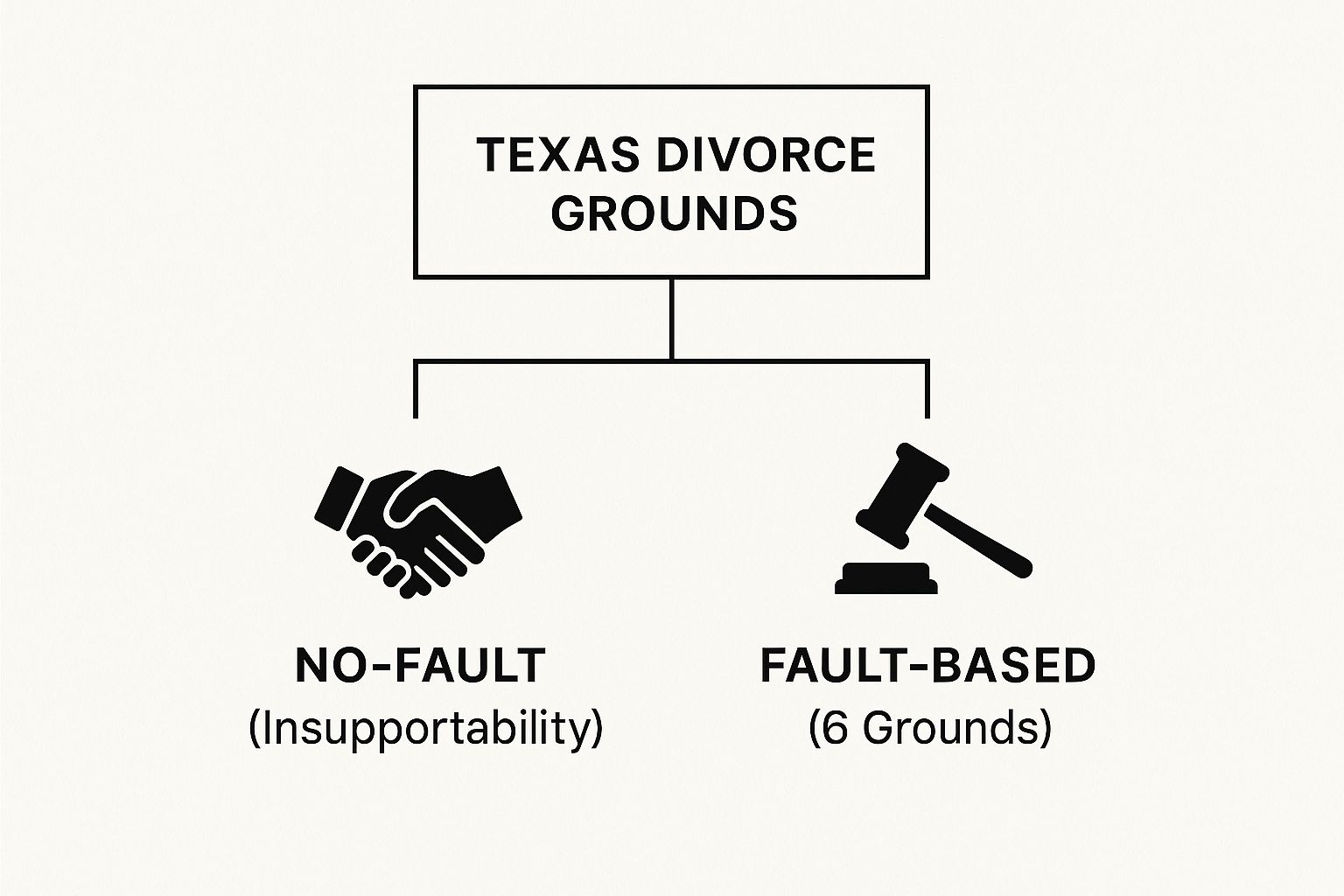 TEXAS DIVORCE GROUNDS

NO-FAULT
(Insupportability)

FAULT-BASED
(6 Grounds)