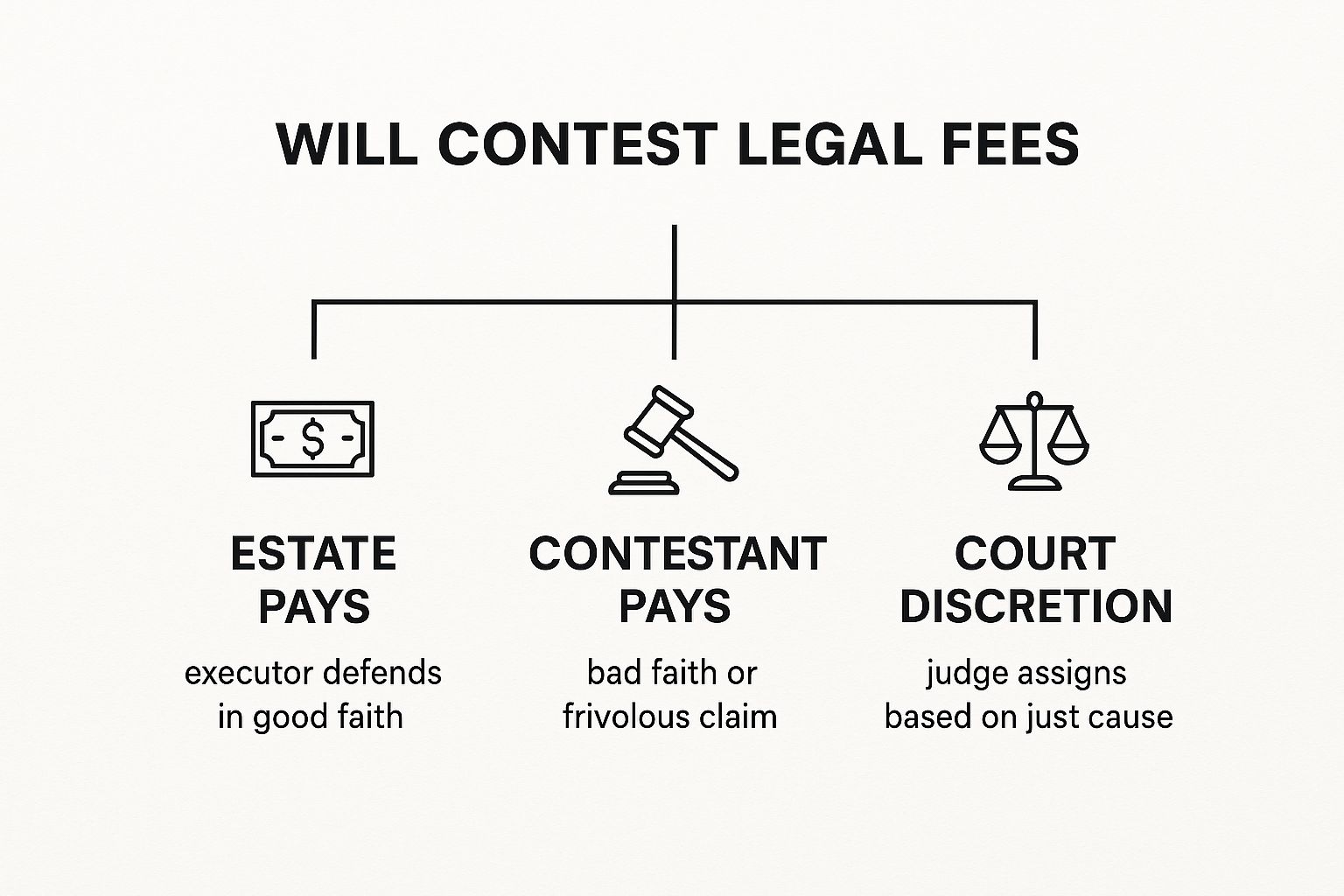 WILL CONTEST LEGAL FEES

$

ESTATE PAYS

executor defends in good faith

CONTESTANT PAYS

bad faith or frivolous claim

COURT DISCRETION

judge assigns based on just cause