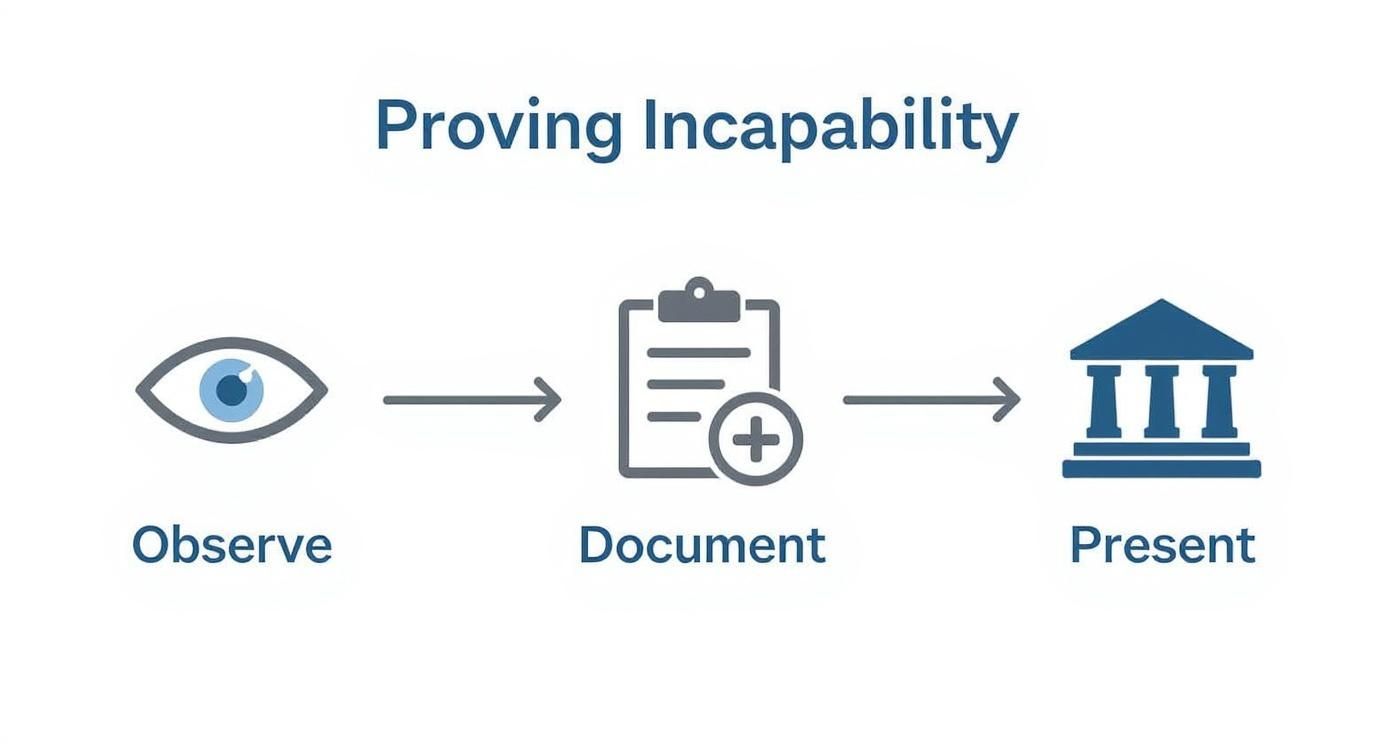 Proving Incapability

Observe

Document

Present