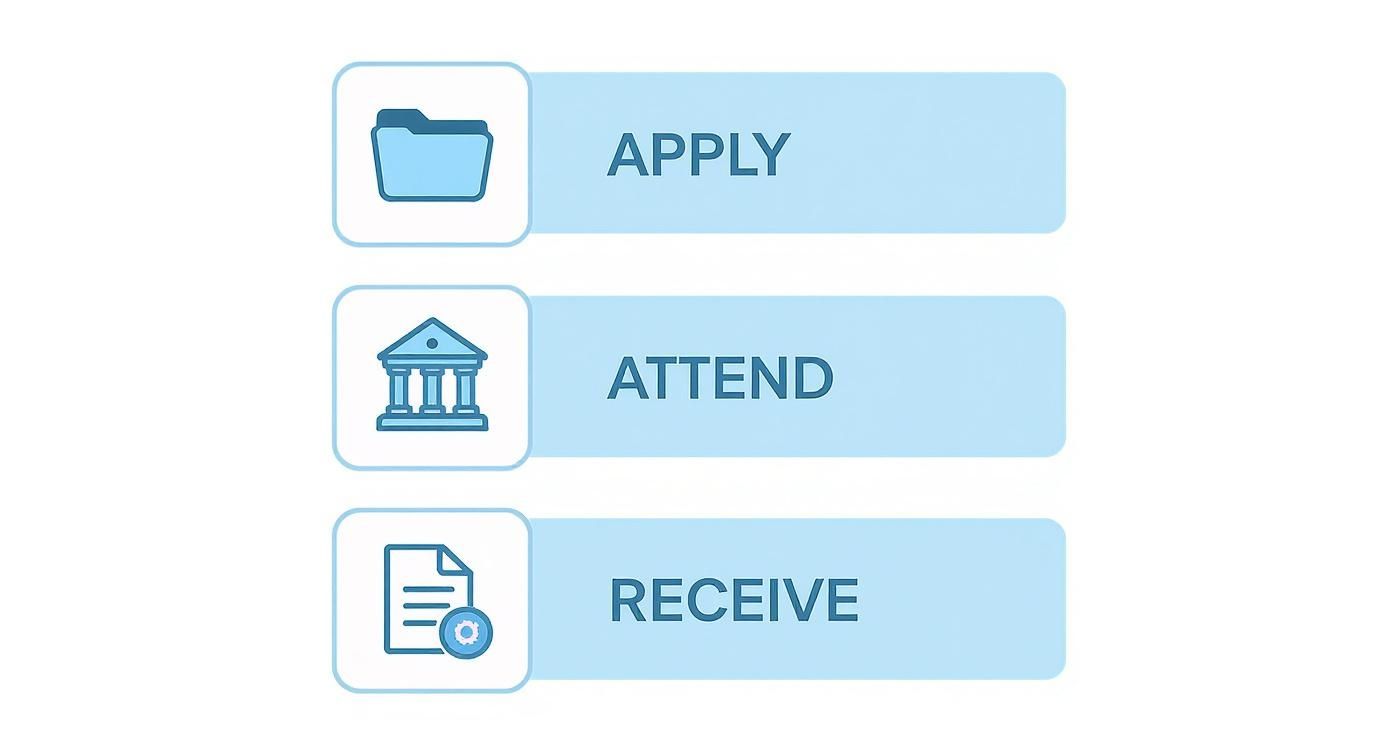 APPLY

ATTEND

RECEIVE