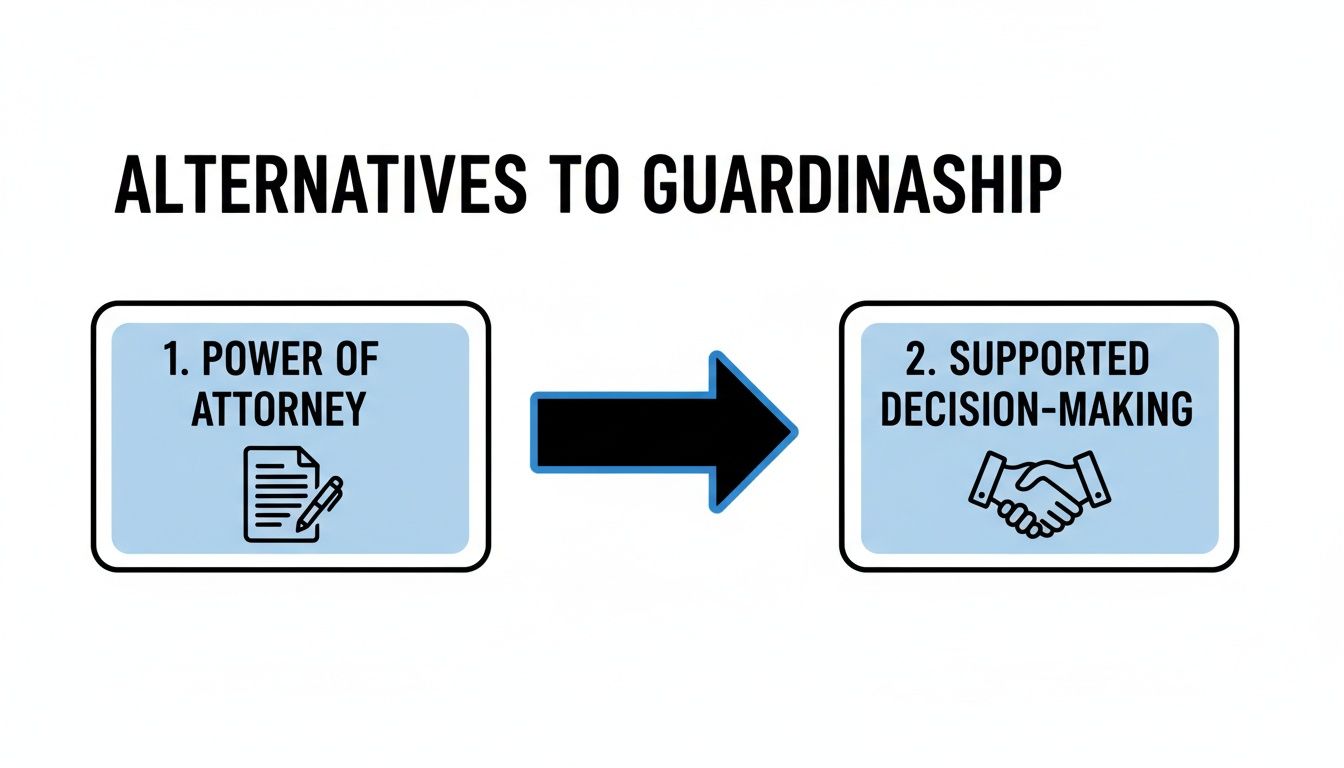 ALTERNATIVES TO GUARDINASHIP

1. POWER OF ATTORNEY

2. SUPPORTED DECISION-MAKING