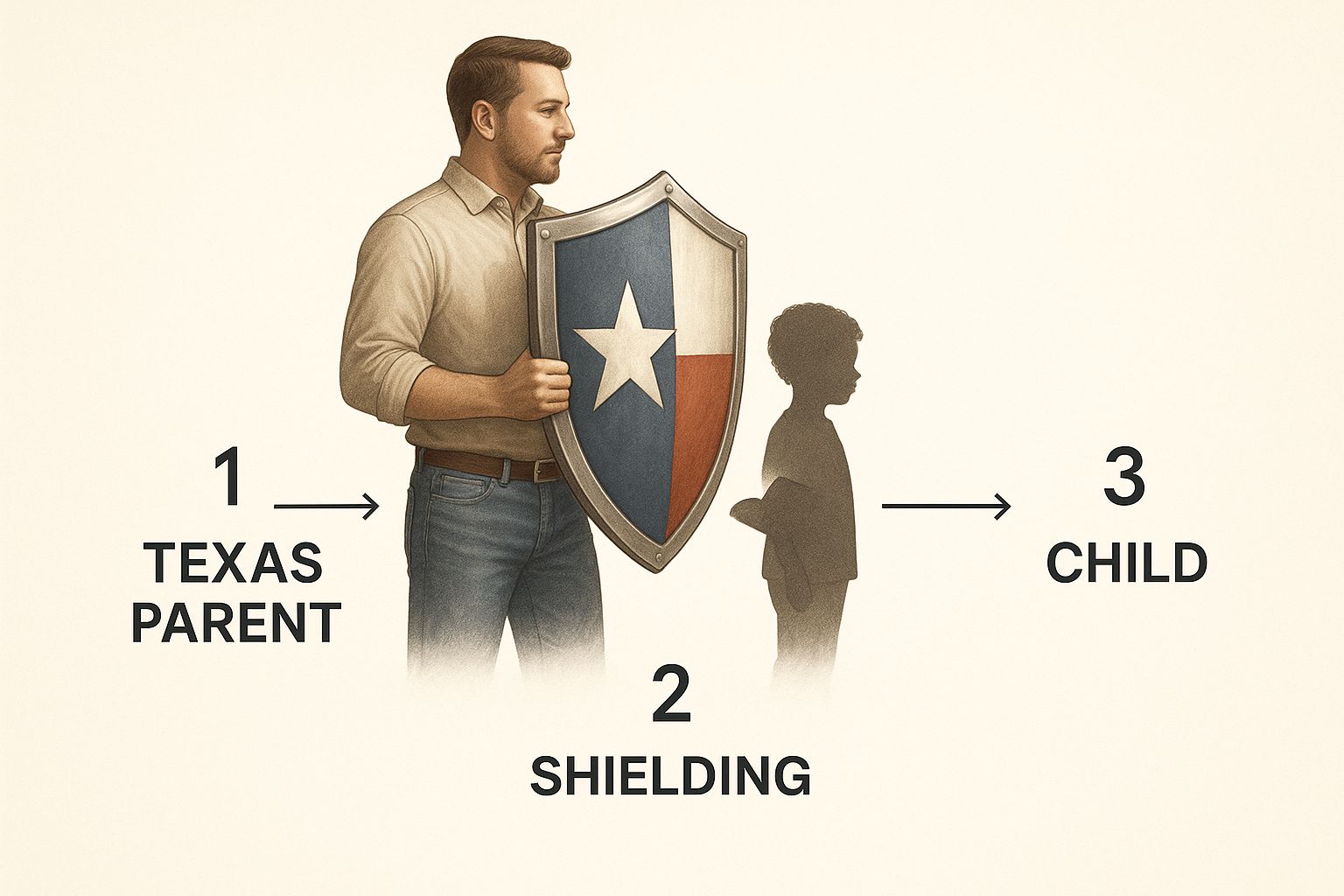 1
TEXAS
PARENT

2
SHIELDING

3
CHILD