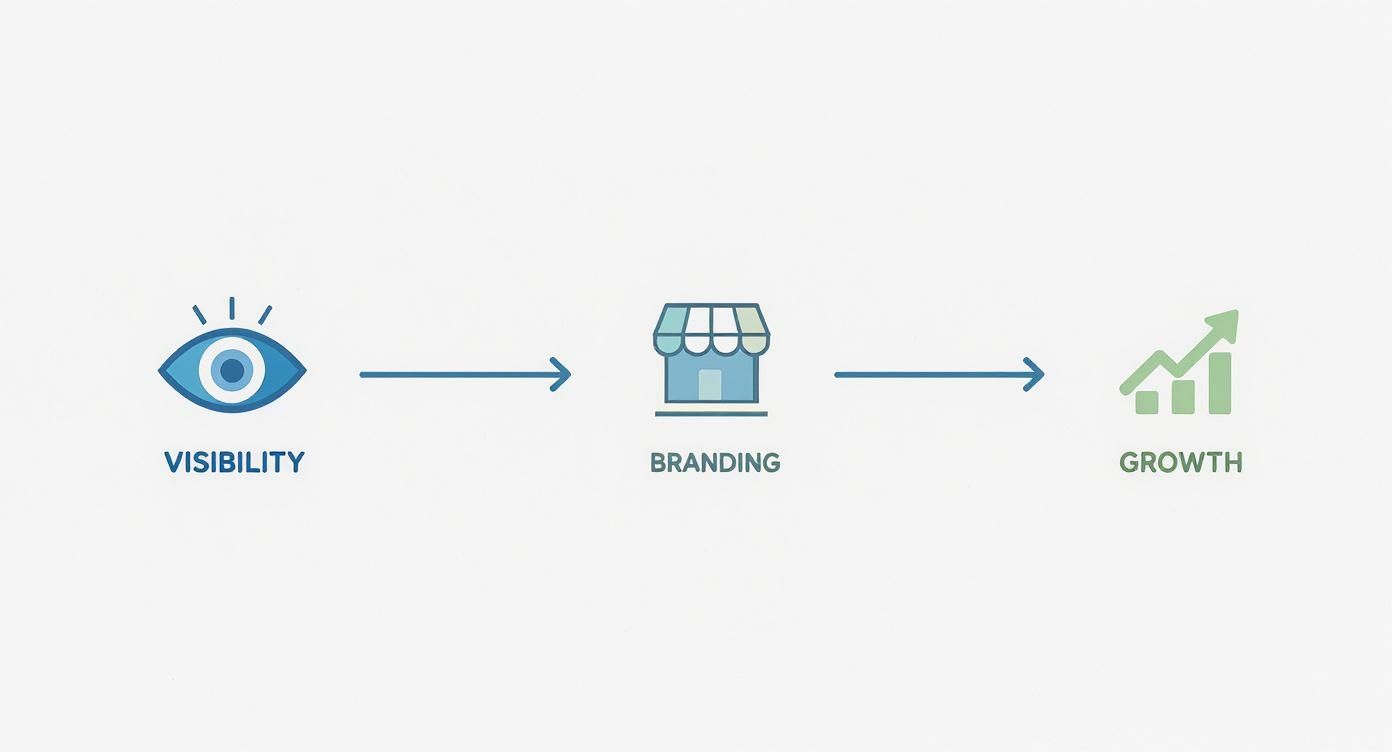 VISIBILITY

BRANDING

GROWTH