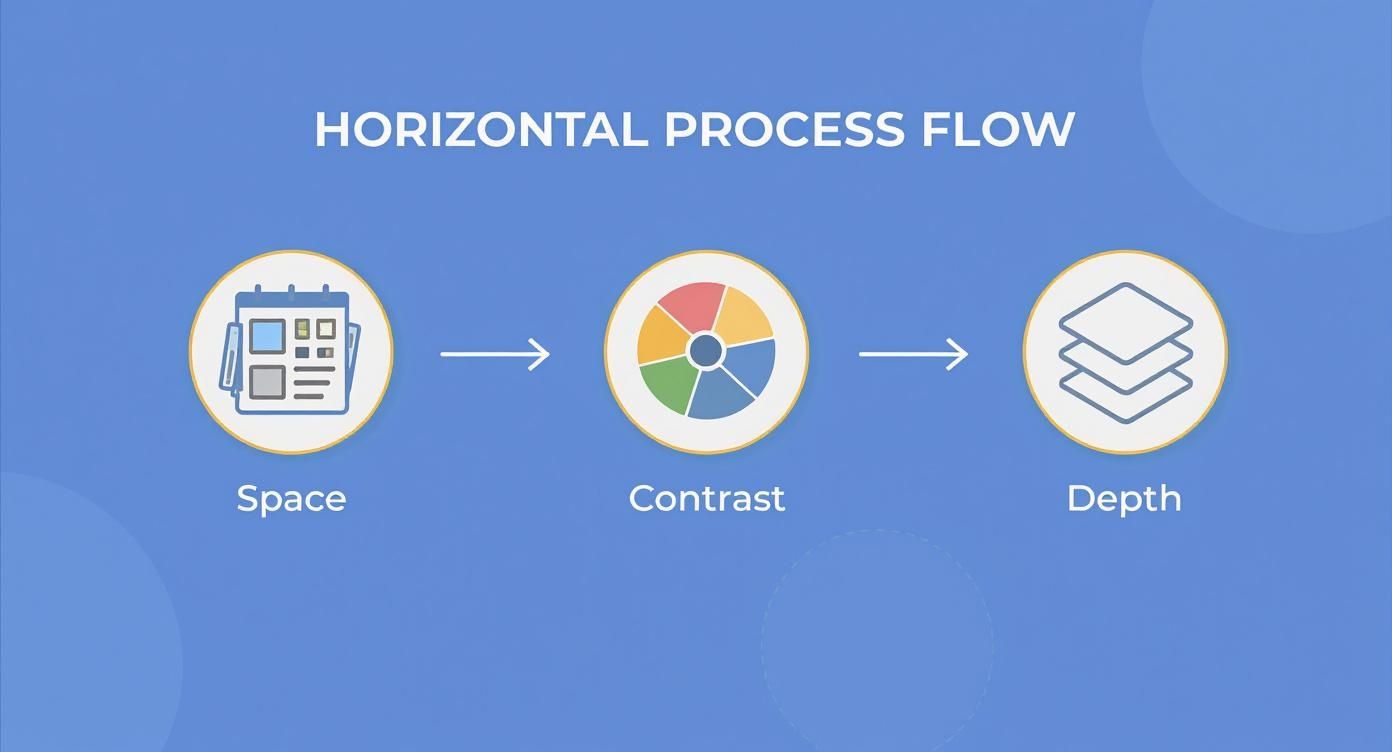 HORIZONTAL PROCESS FLOW

Space

Contrast

Depth