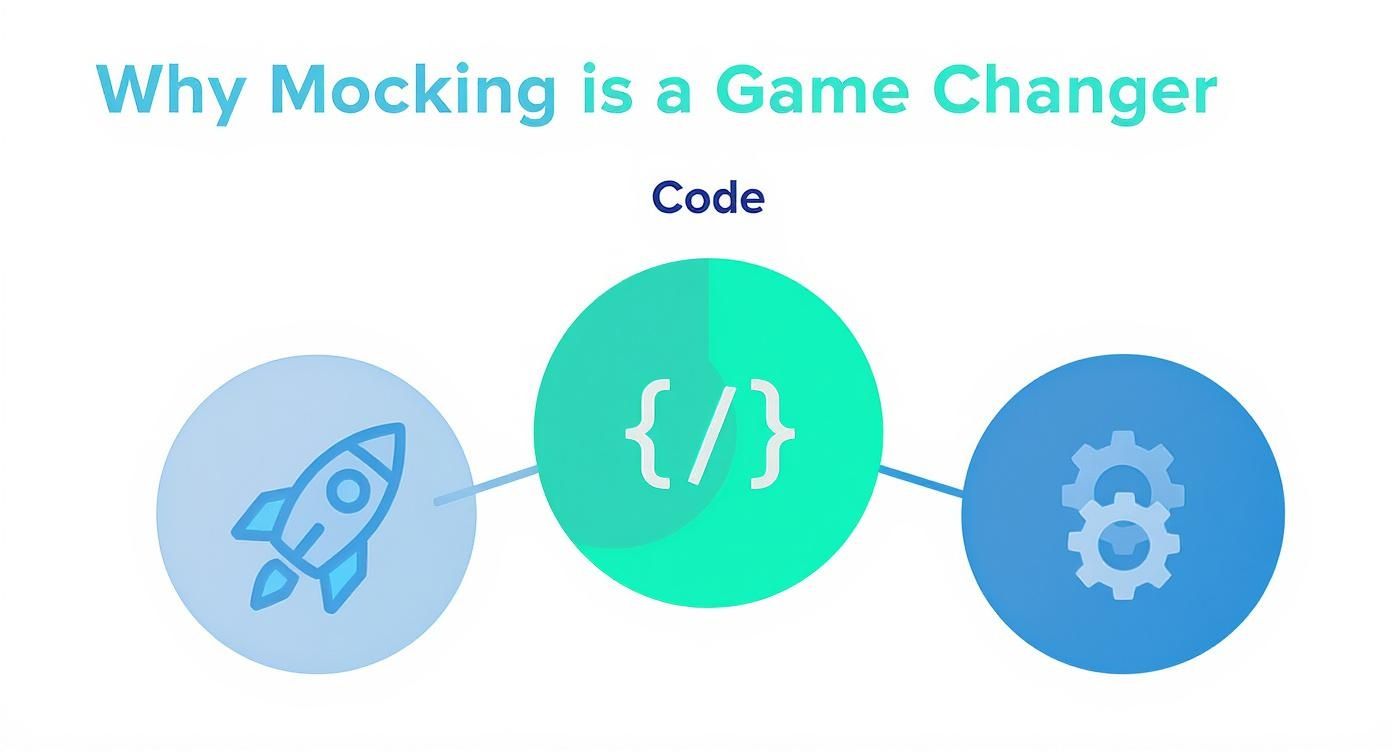 Why Mocking is a Game Changer

Code

{/}