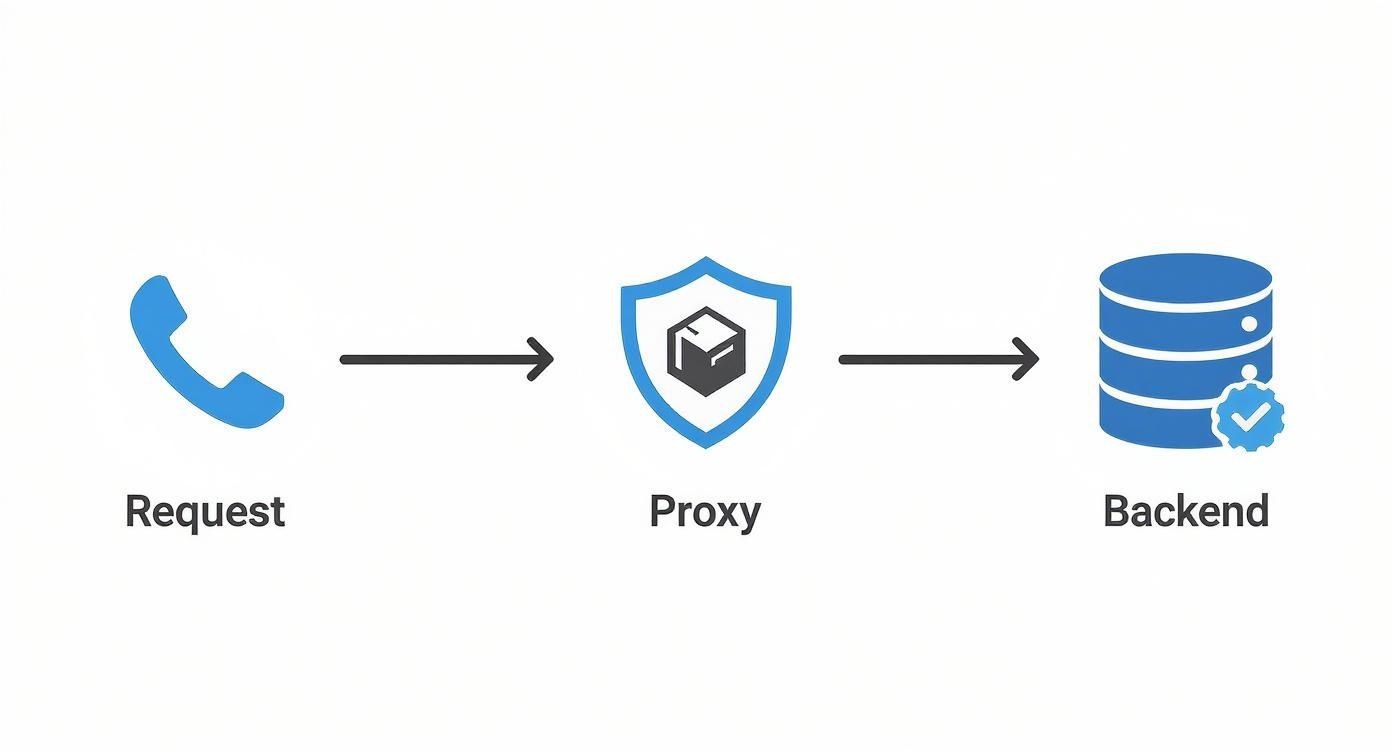 Request

Proxy

Backend