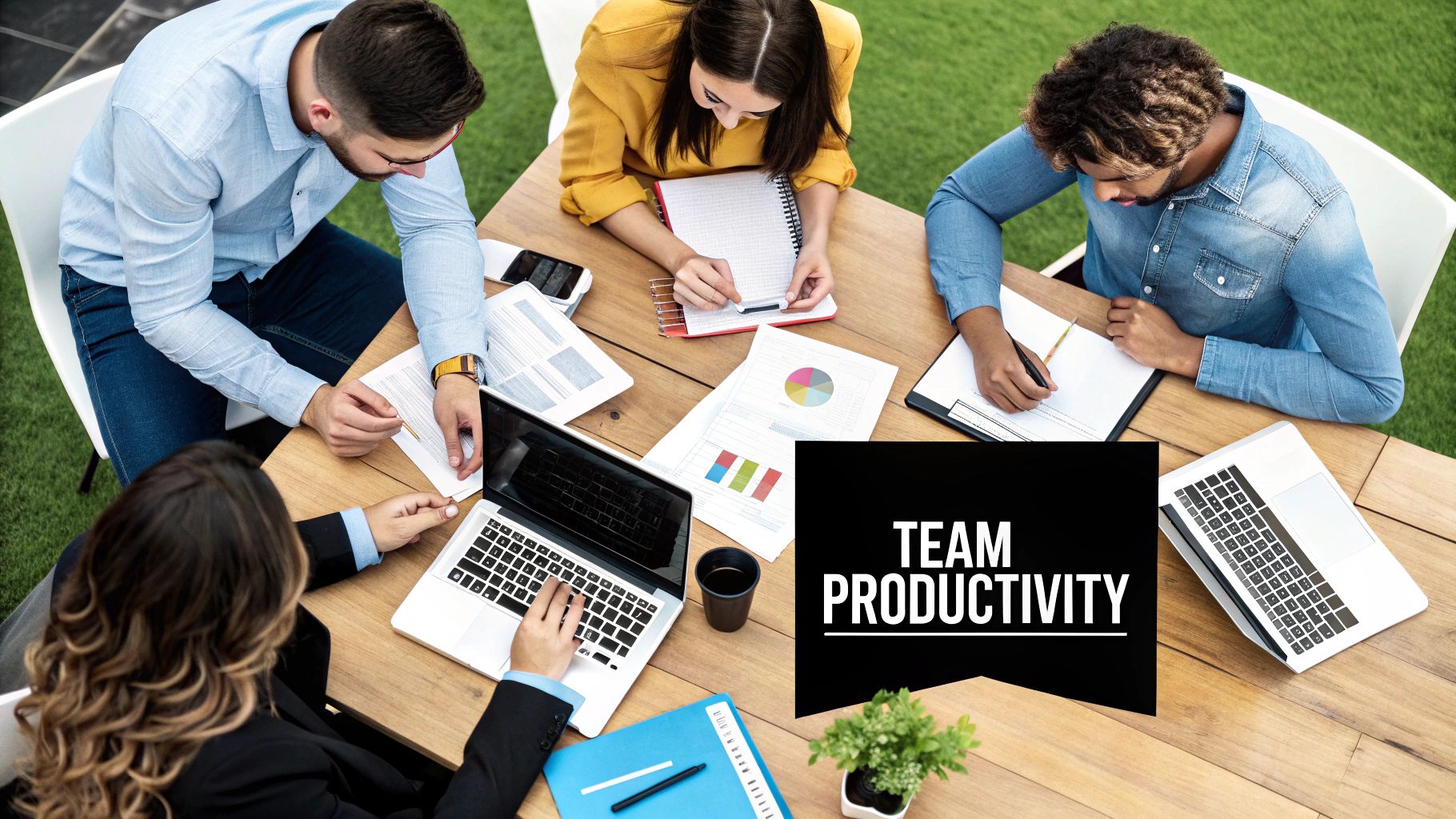 TEAM
PRODUCTIVITY