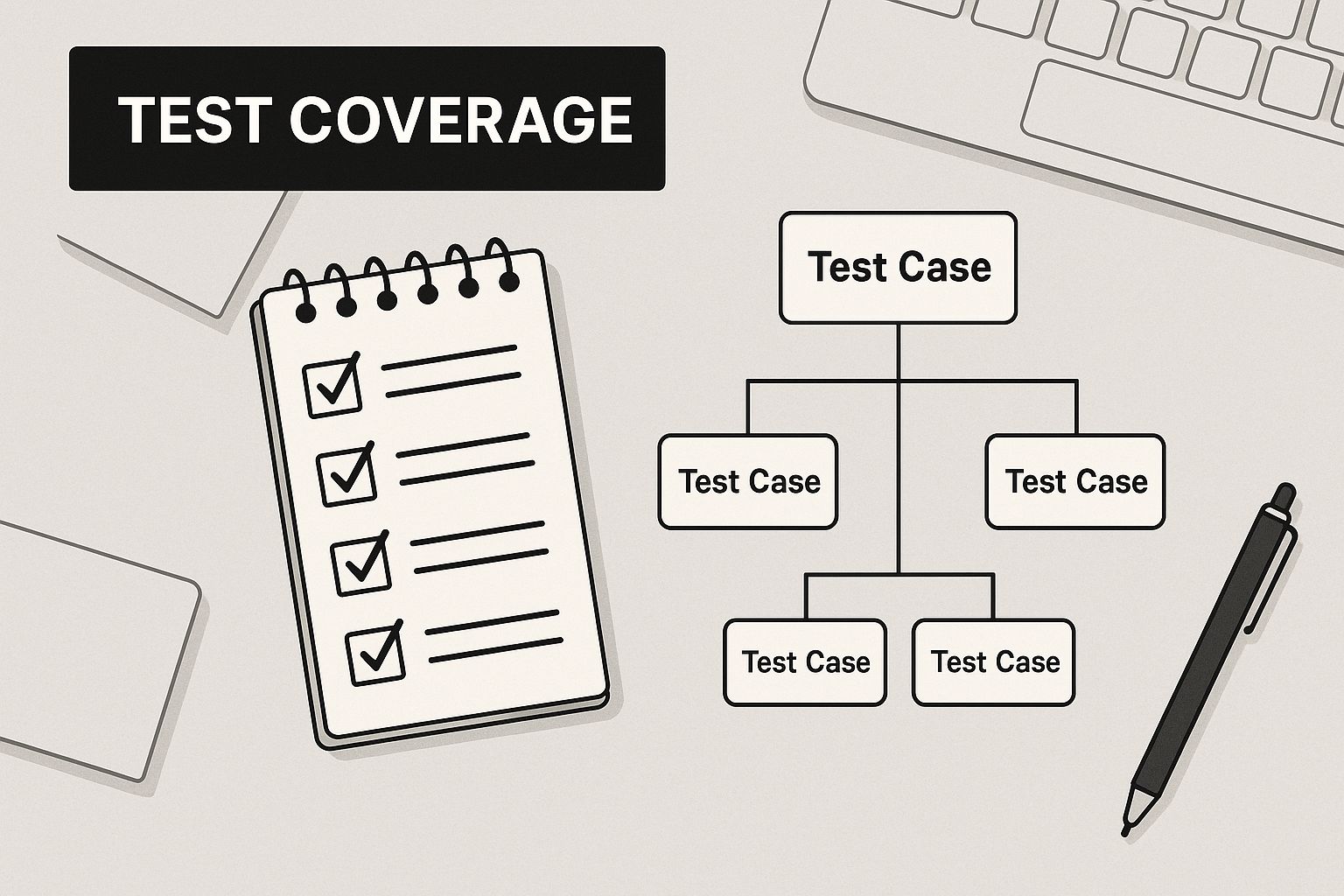 TEST COVERAGE

Test Case

Test Case

Test Case

Test Case

Test Case