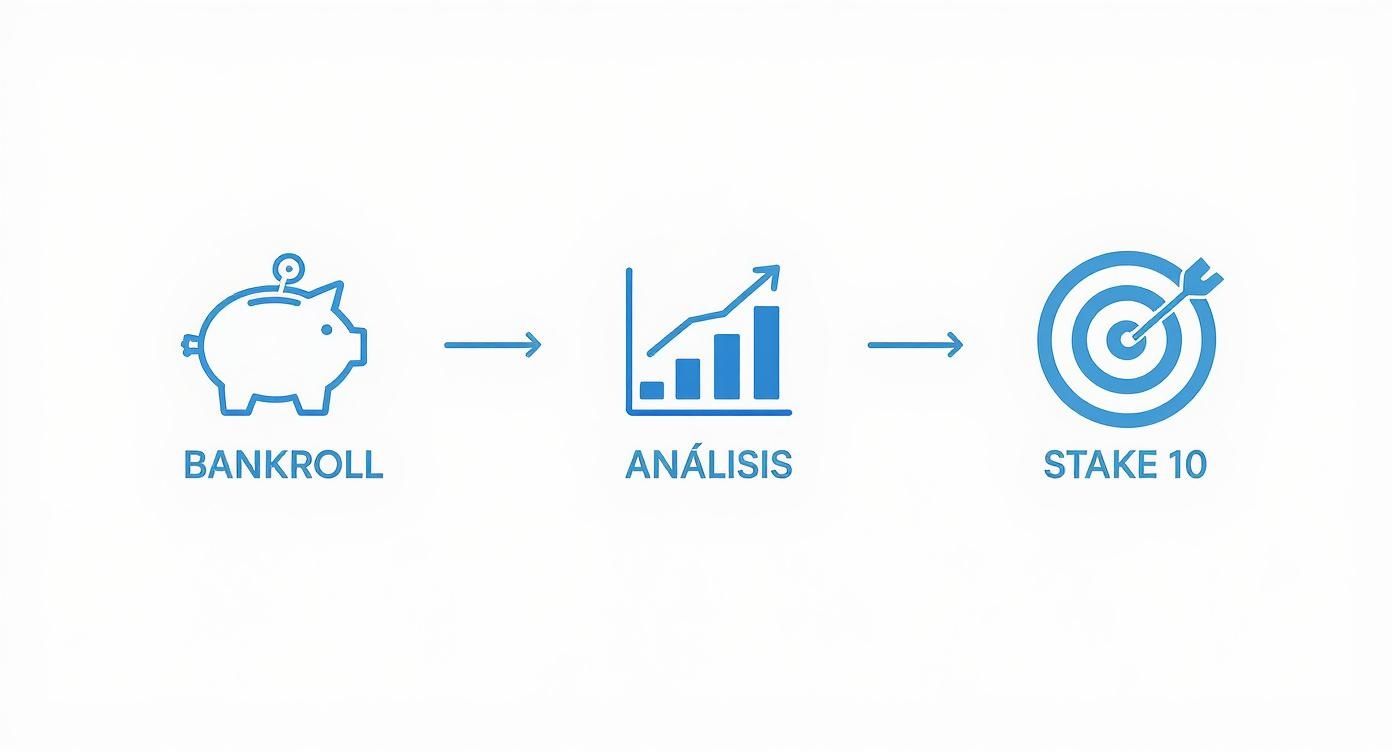 BANKROLL

ANÁLISIS

STAKE 10