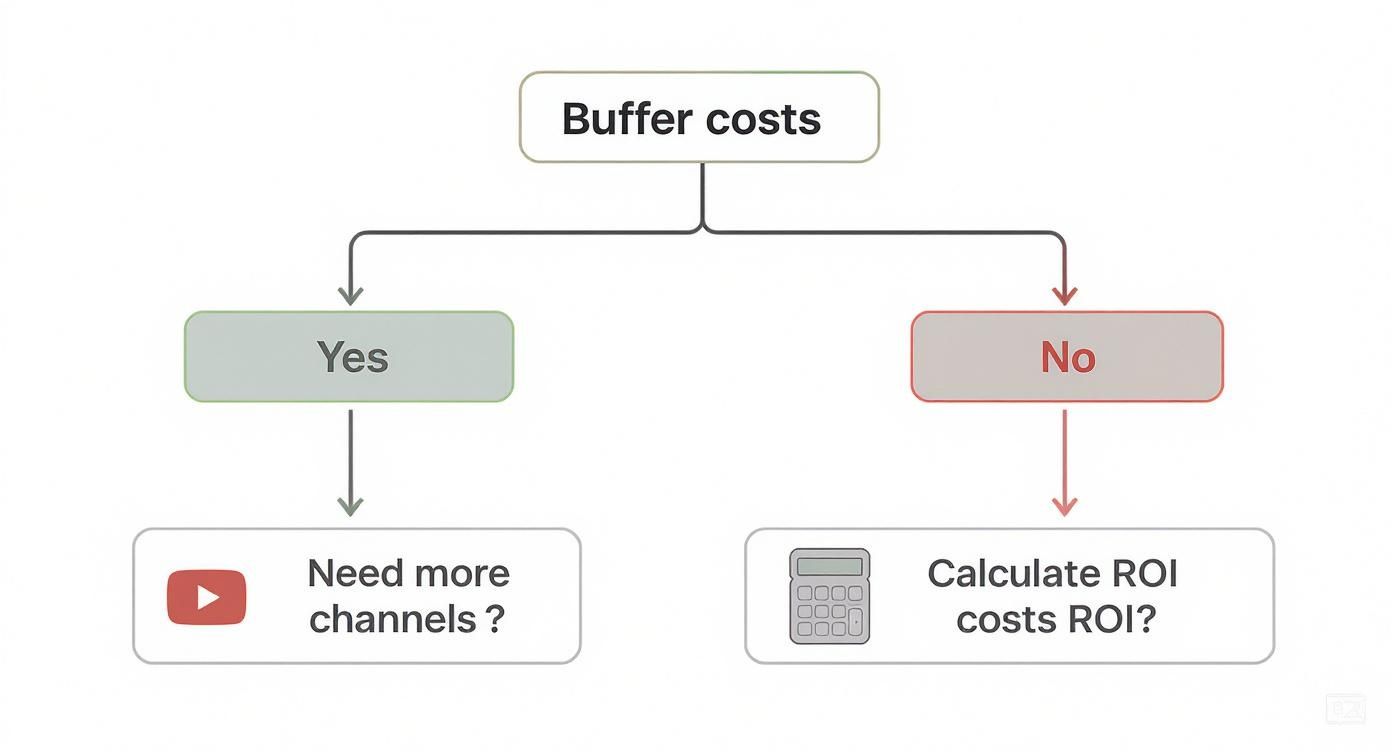 Buffer costs

Yes

No

Need more channels ?

Calculate ROI costs ROI?