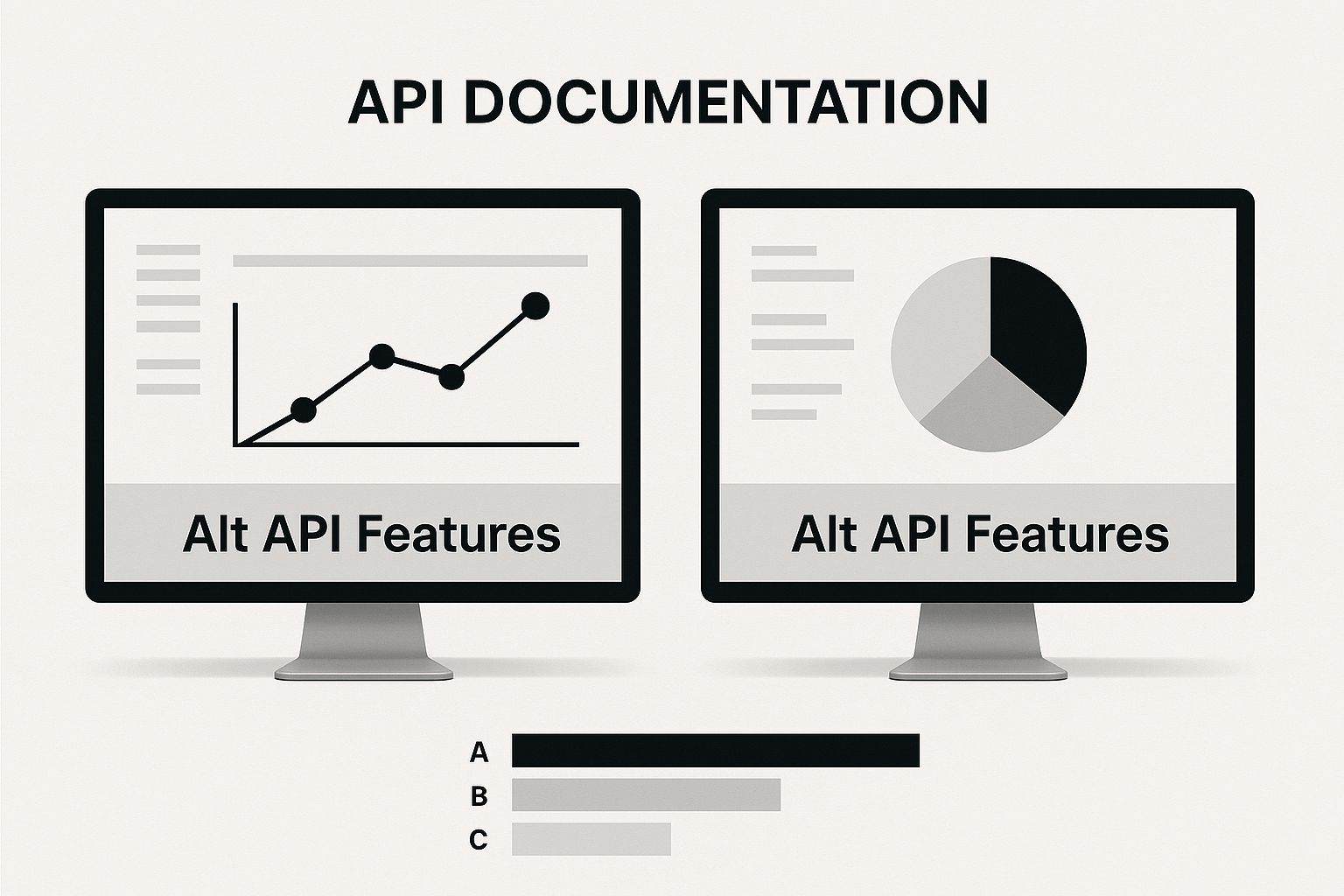 API DOCUMENTATION

Alt API Features

Alt API Features

A
B
C