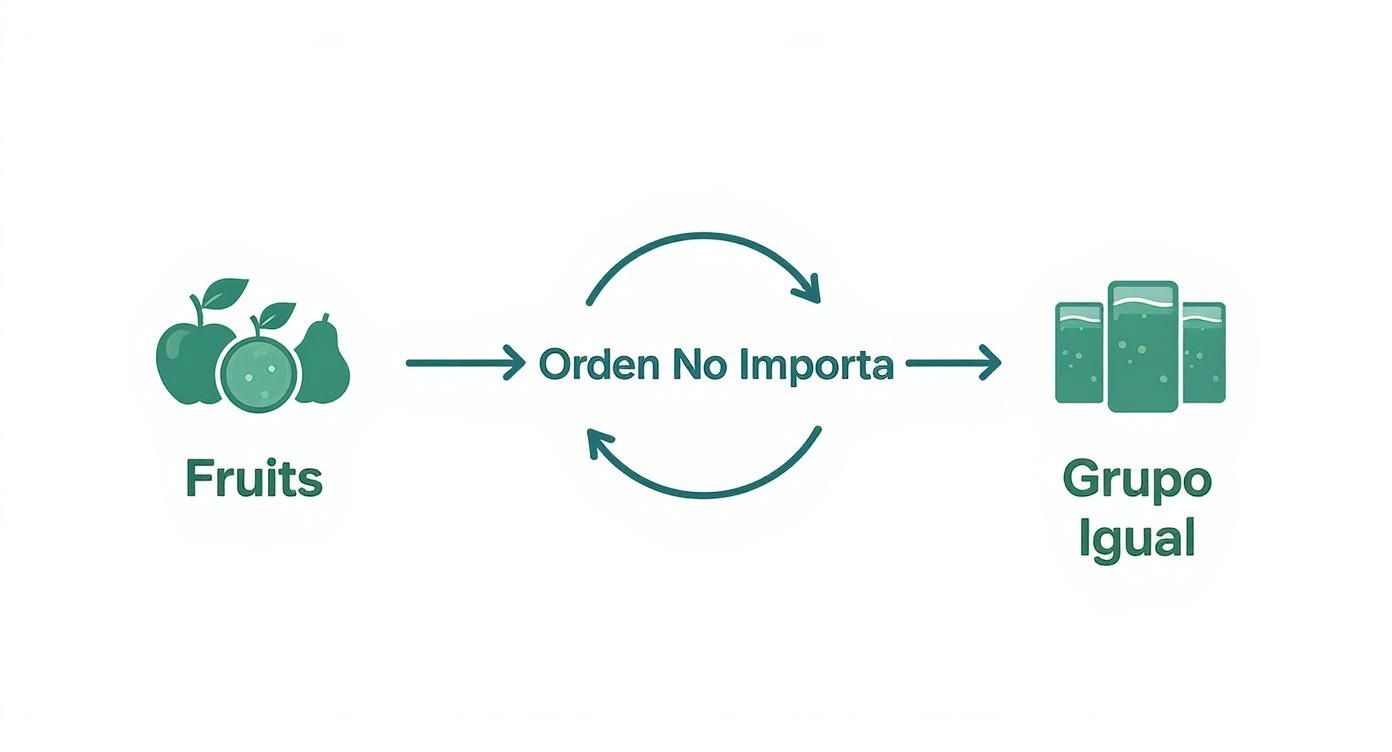 Fruits

Orden No Importa

Grupo Igual