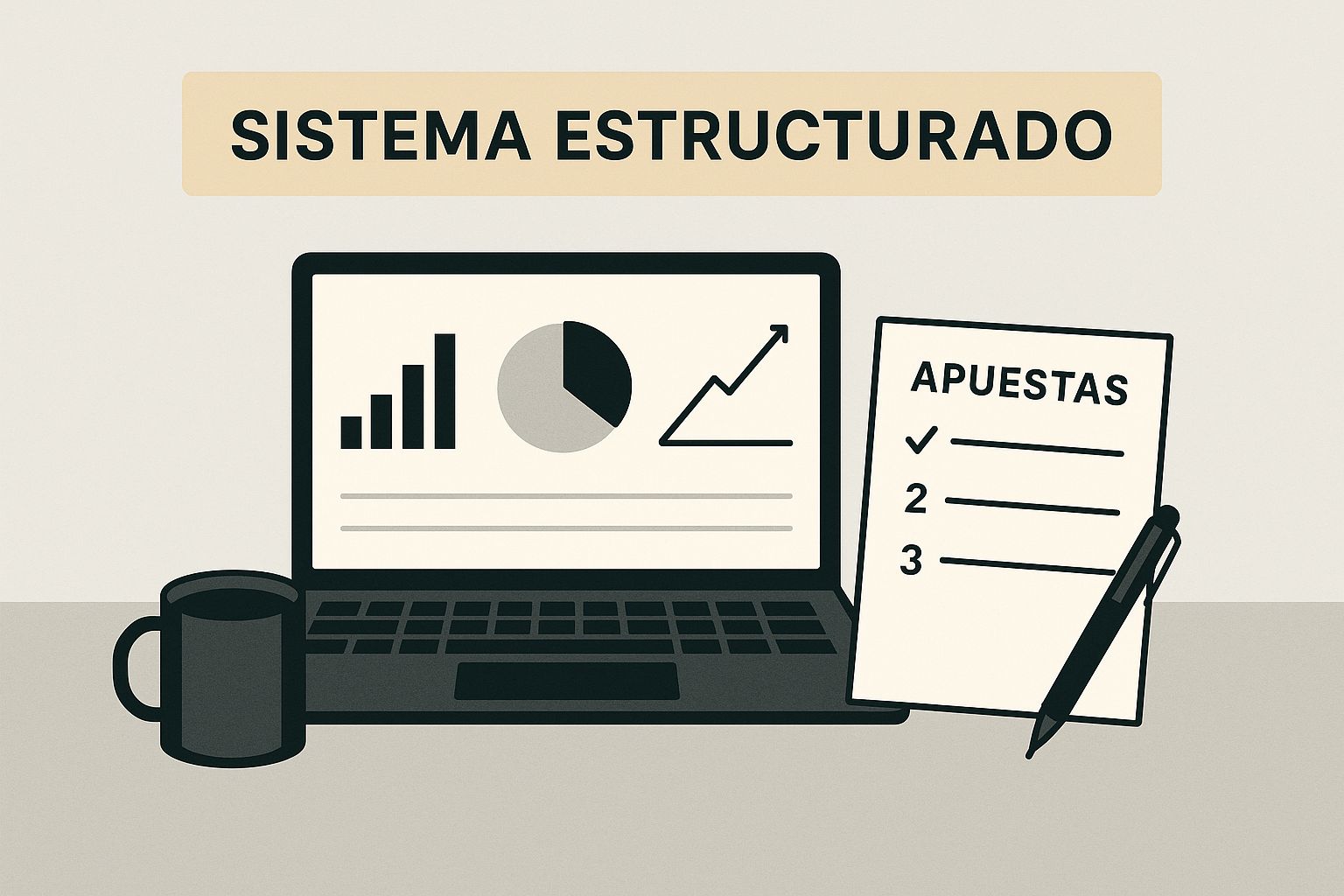 SISTEMA ESTRUCTURADO

APUESTAS
✓
2
3