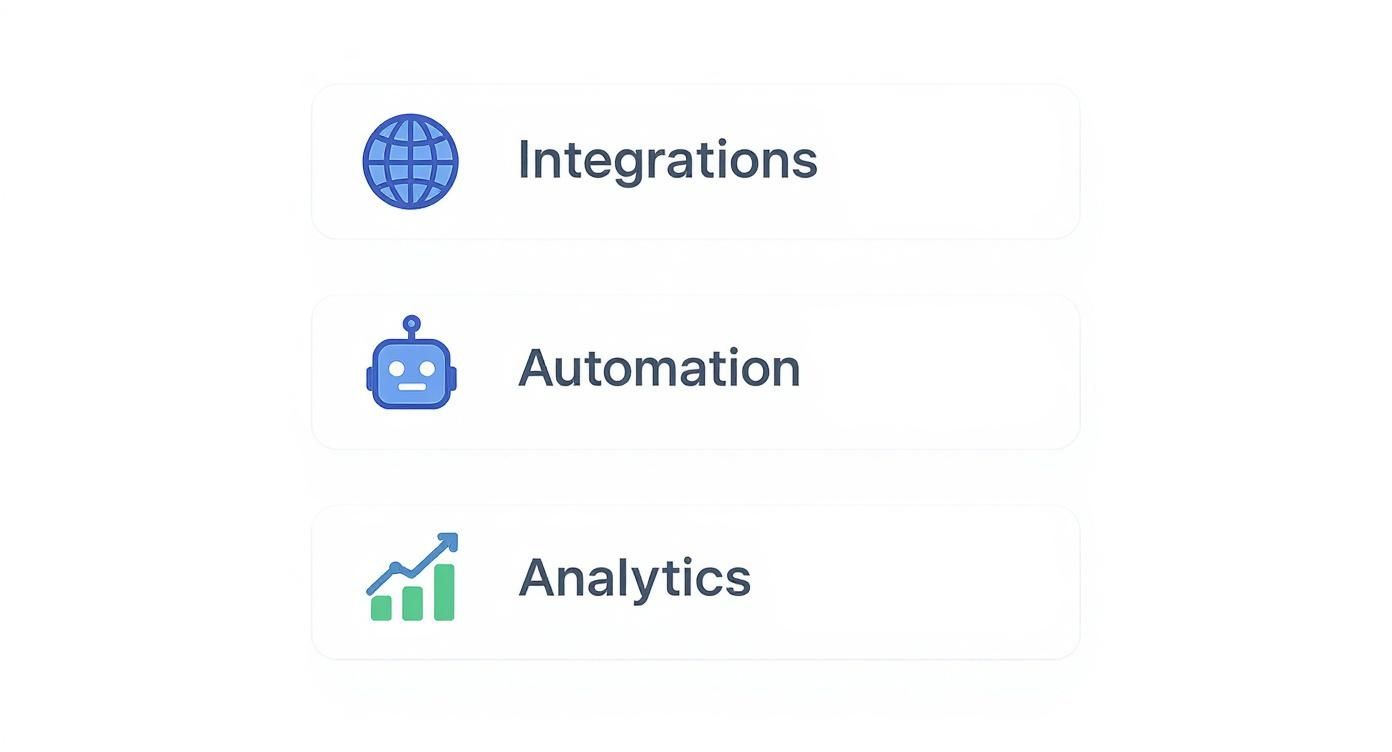 Integrations

Automation

Analytics