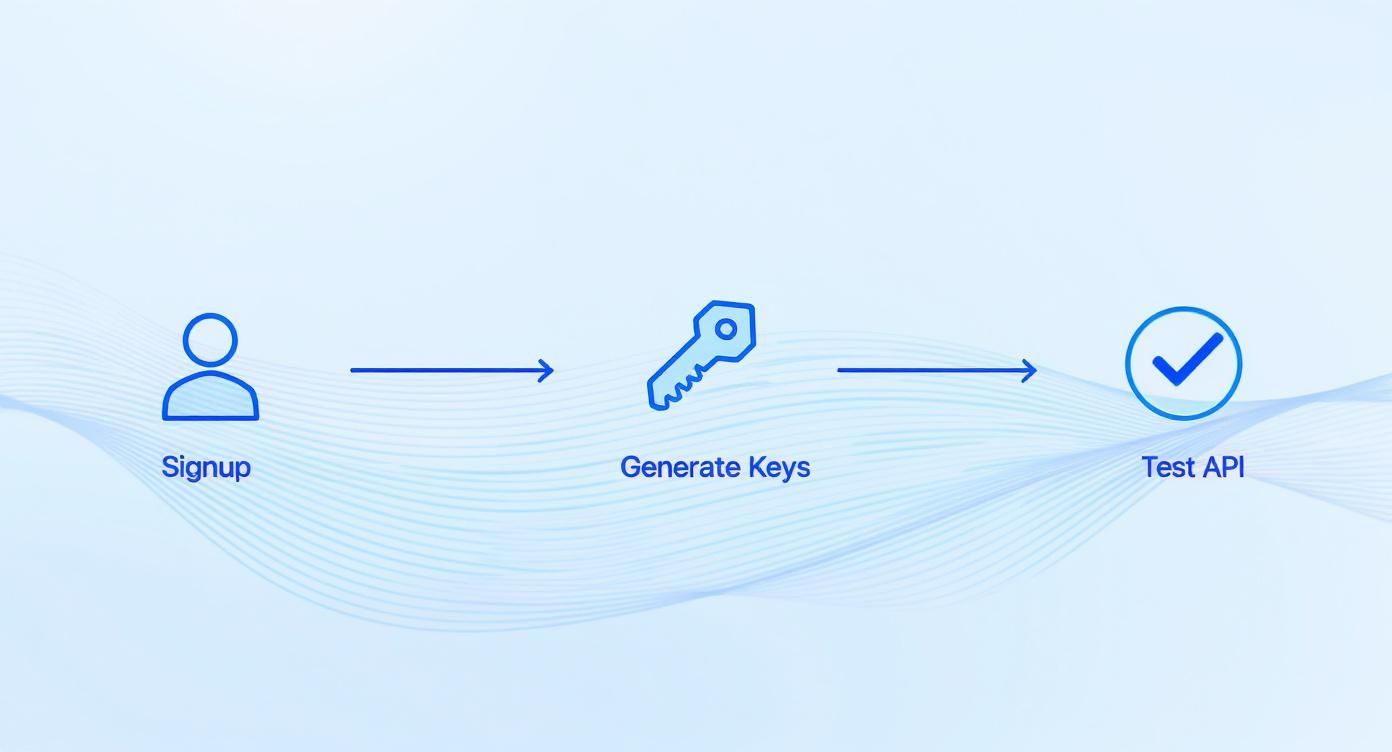 Signup

Generate Keys

Test API