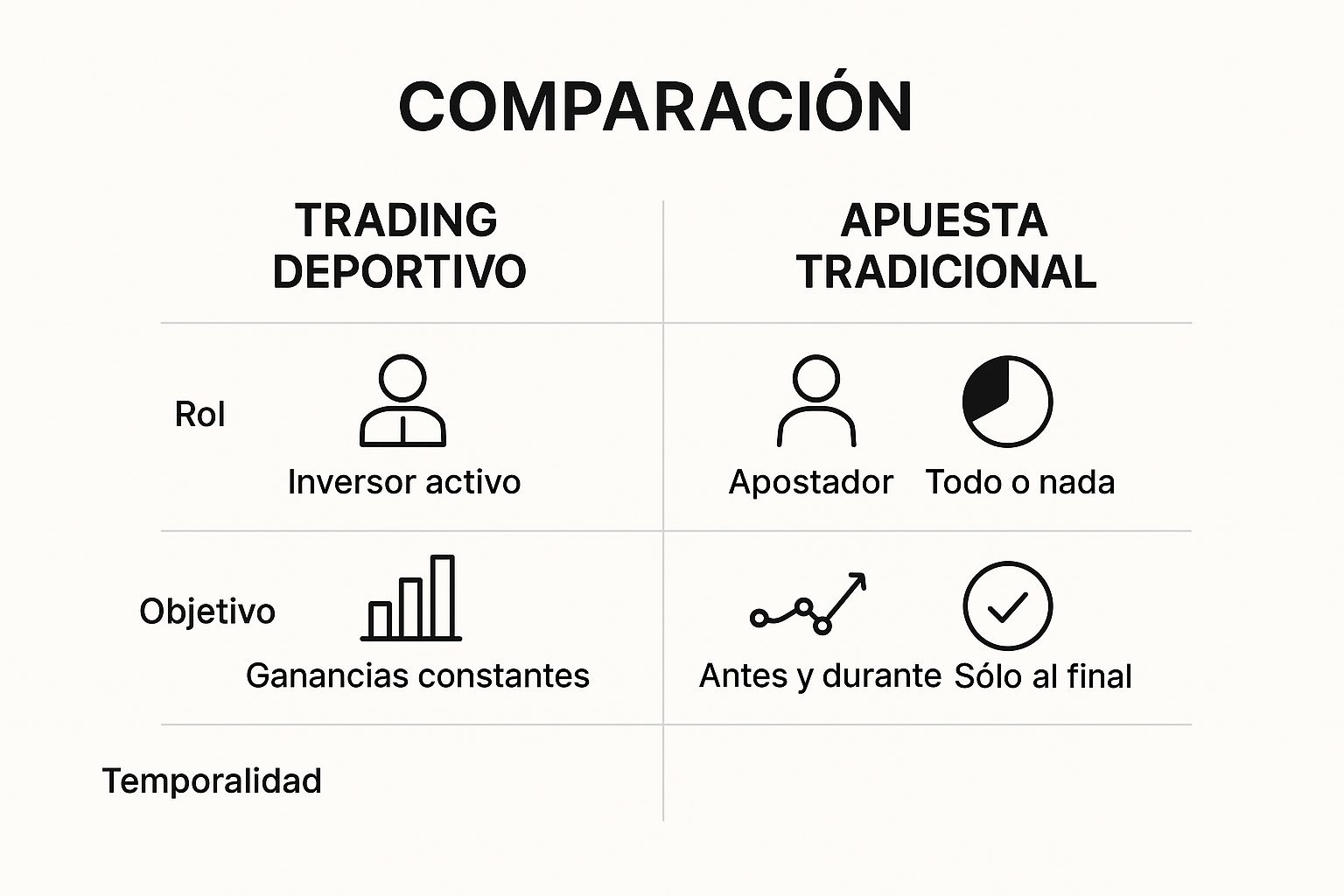 COMPARACIÓN

| | TRADING DEPORTIVO | APUESTA TRADICIONAL |
|---|---|---|
| Rol | Inversor activo | Apostador Todo o nada |
| Objetivo | Ganancias constantes | Antes y durante Sólo al final |
| Temporalidad | | |