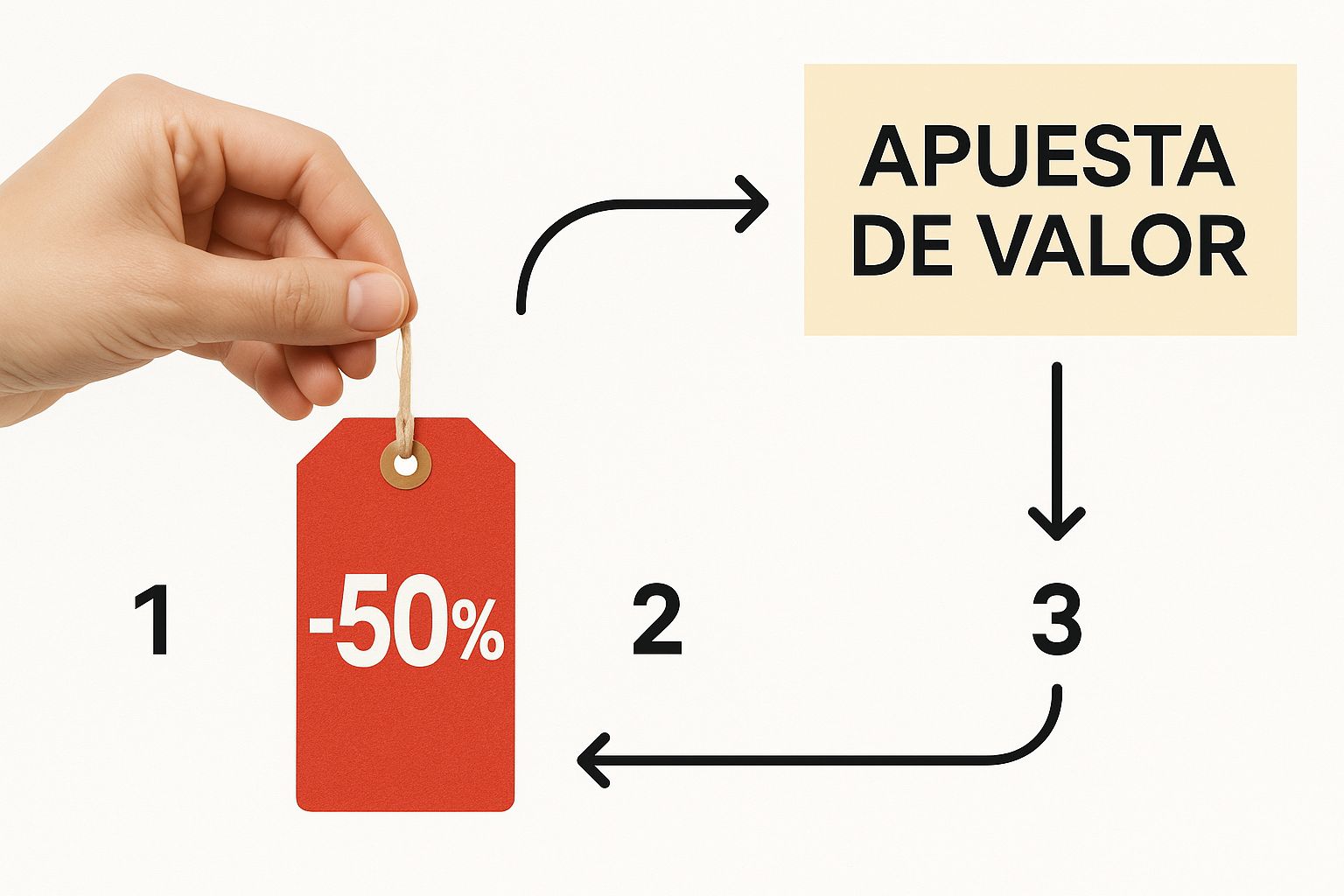 APUESTA DE VALOR

1

-50%

2

3