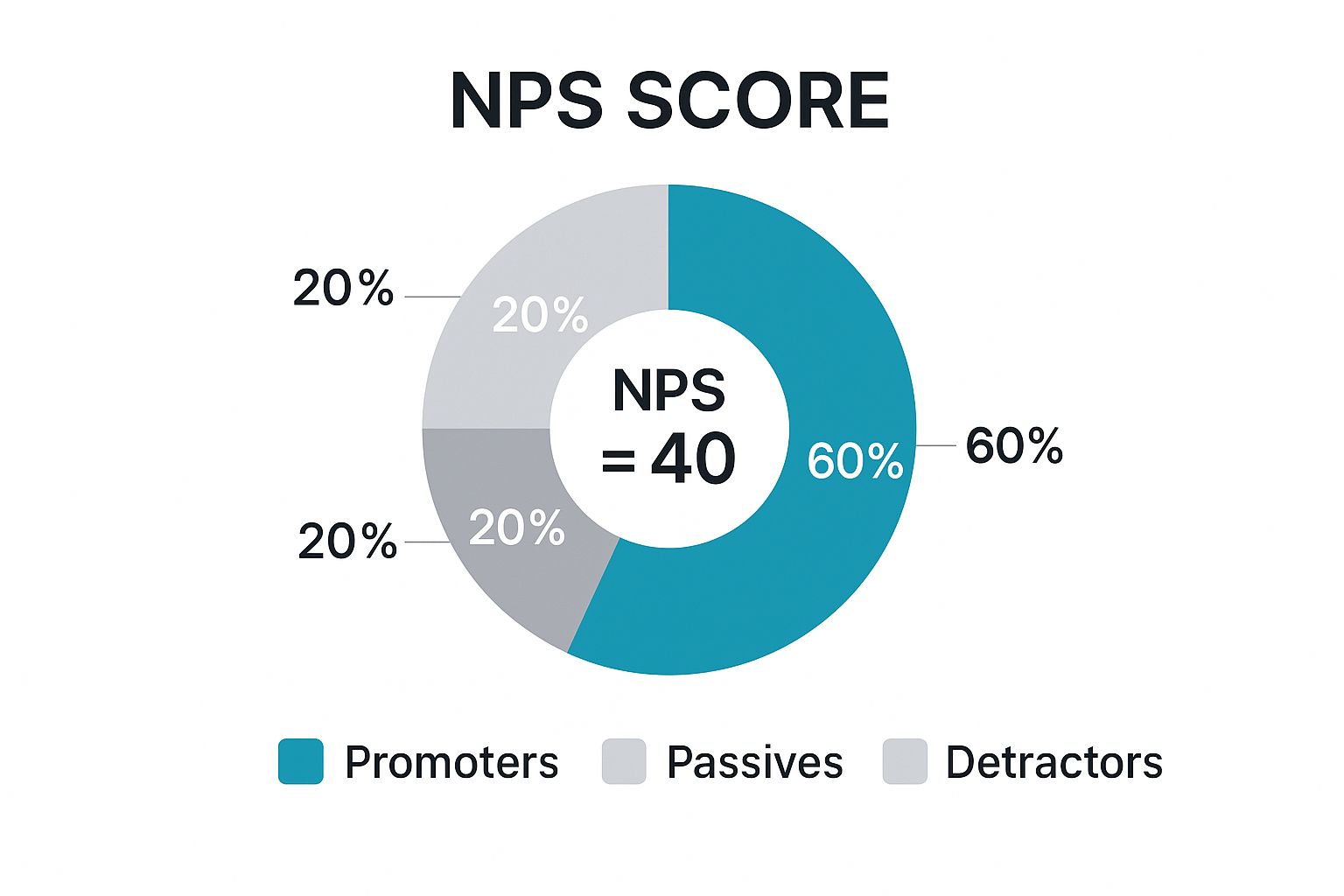 NPS SCORE

20%

20%

NPS
= 40

60%

60%

20%

20%

Promoters Passives Detractors