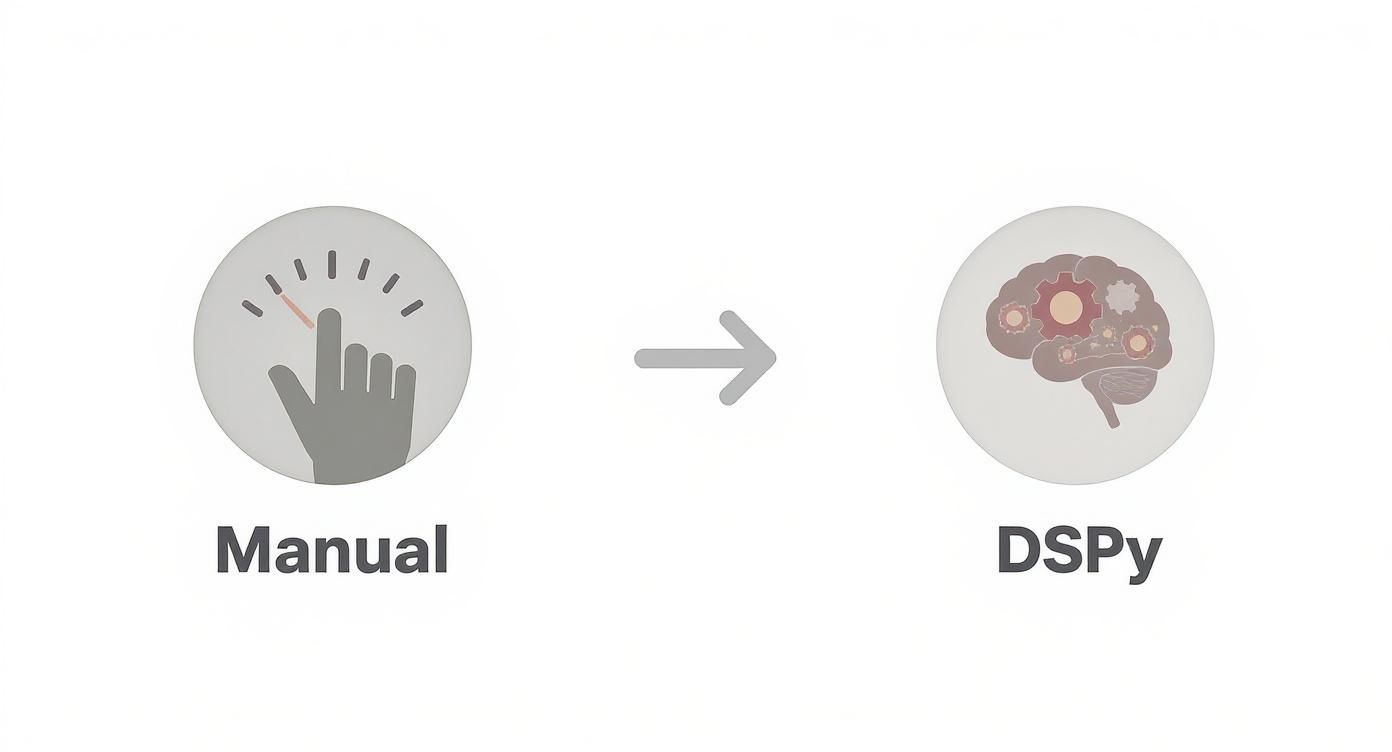 Manual

DSPy