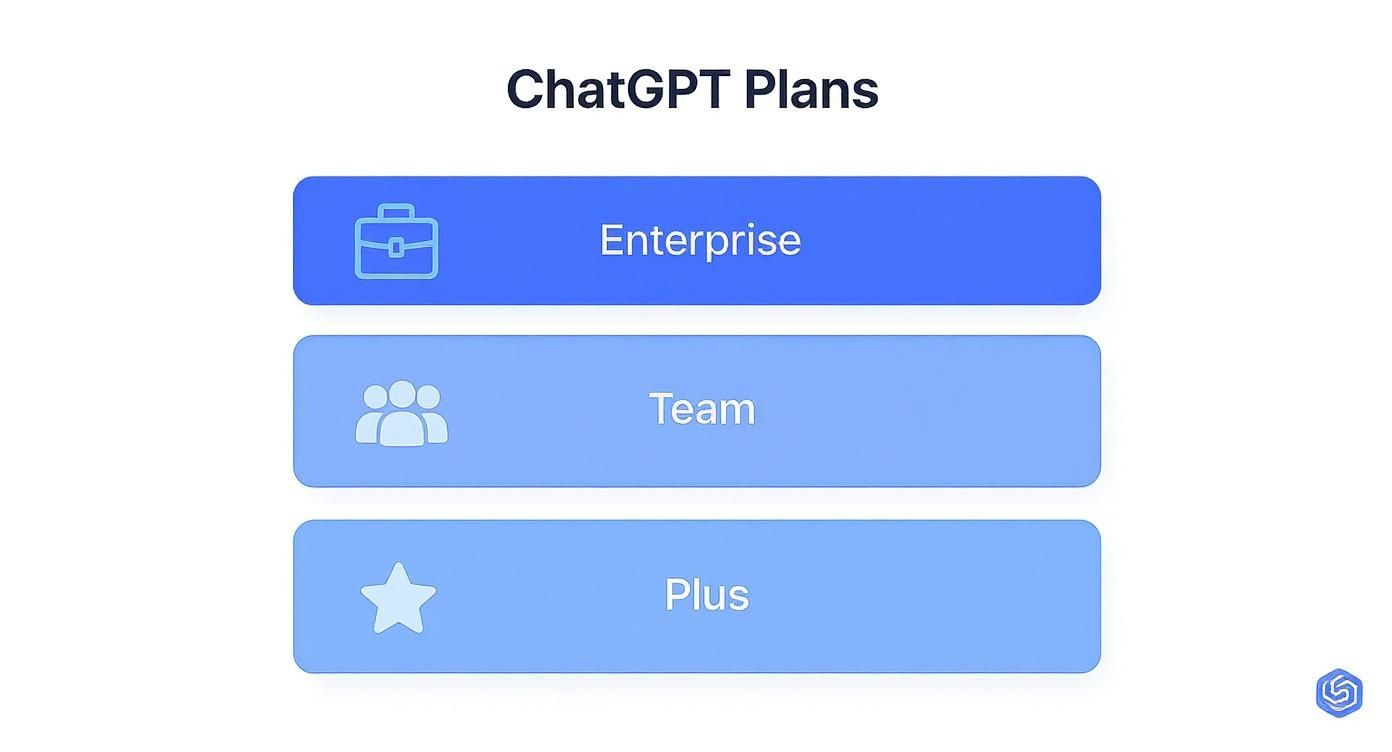 ChatGPT Plans

Enterprise

Team

Plus