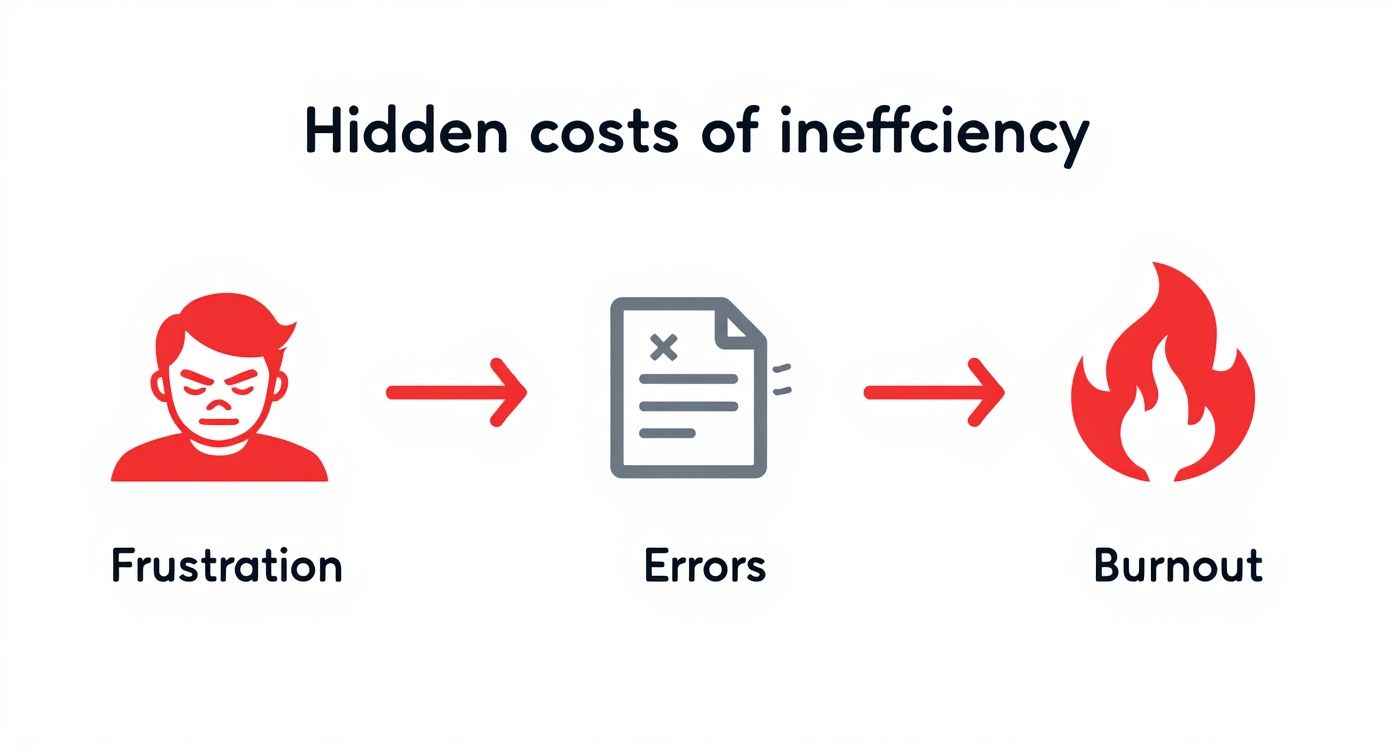 Hidden costs of ineffciency

Frustration

Errors

Burnout