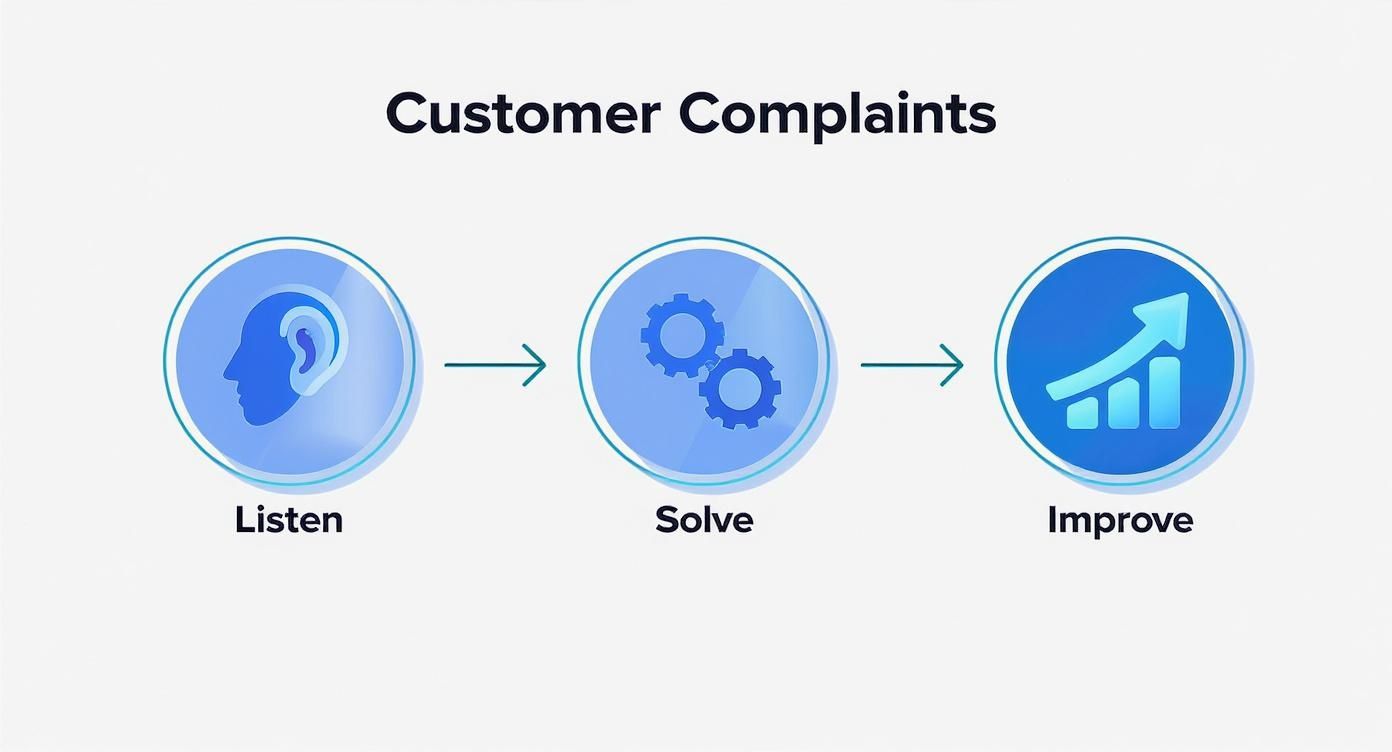 Customer Complaints

Listen

Solve

Improve