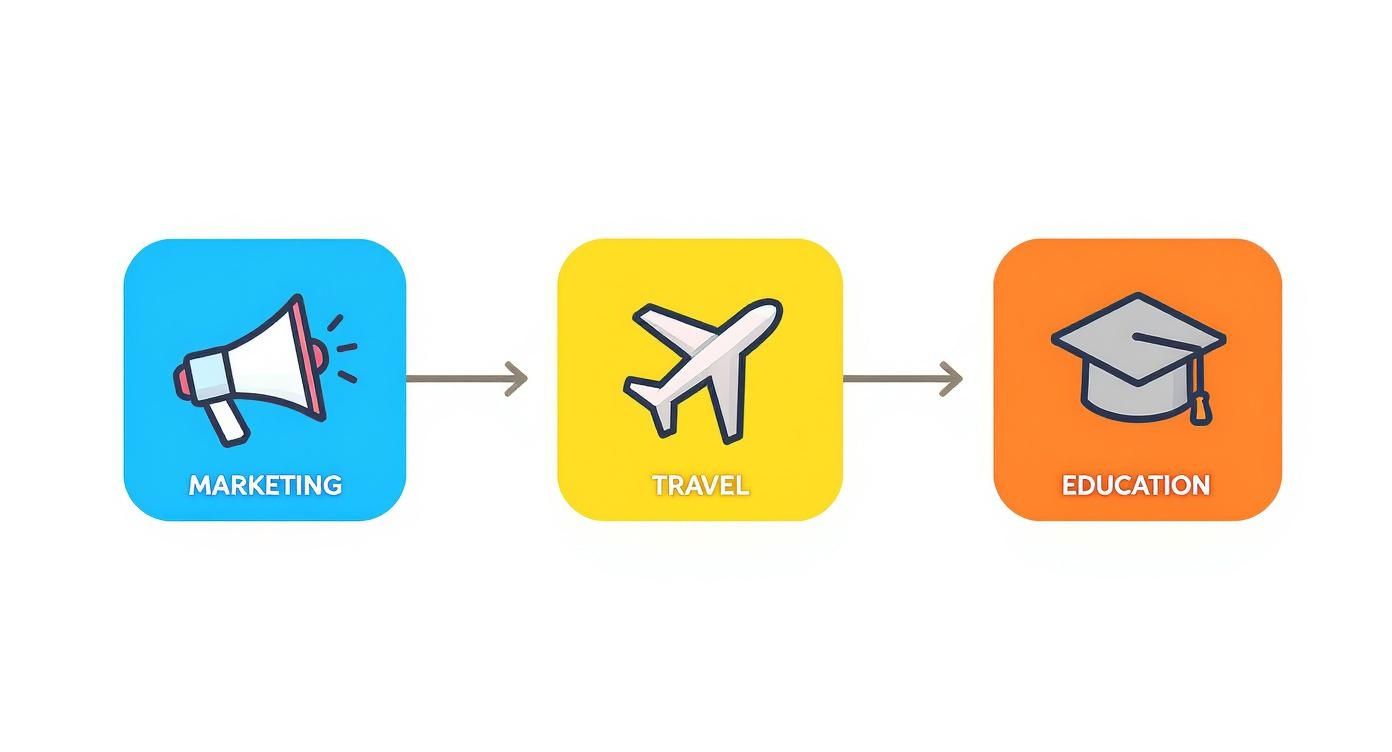 MARKETING

TRAVEL

EDUCATION