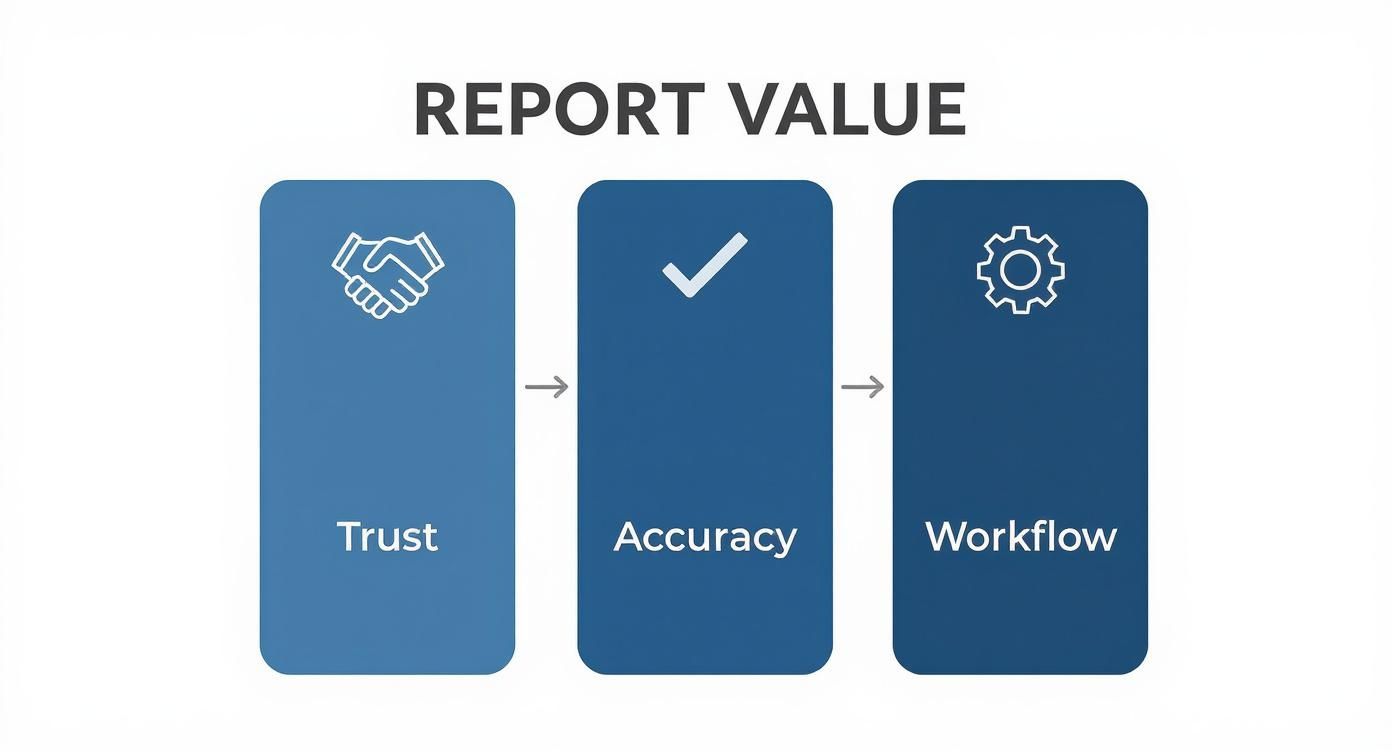 REPORT VALUE

Trust

Accuracy

Workflow