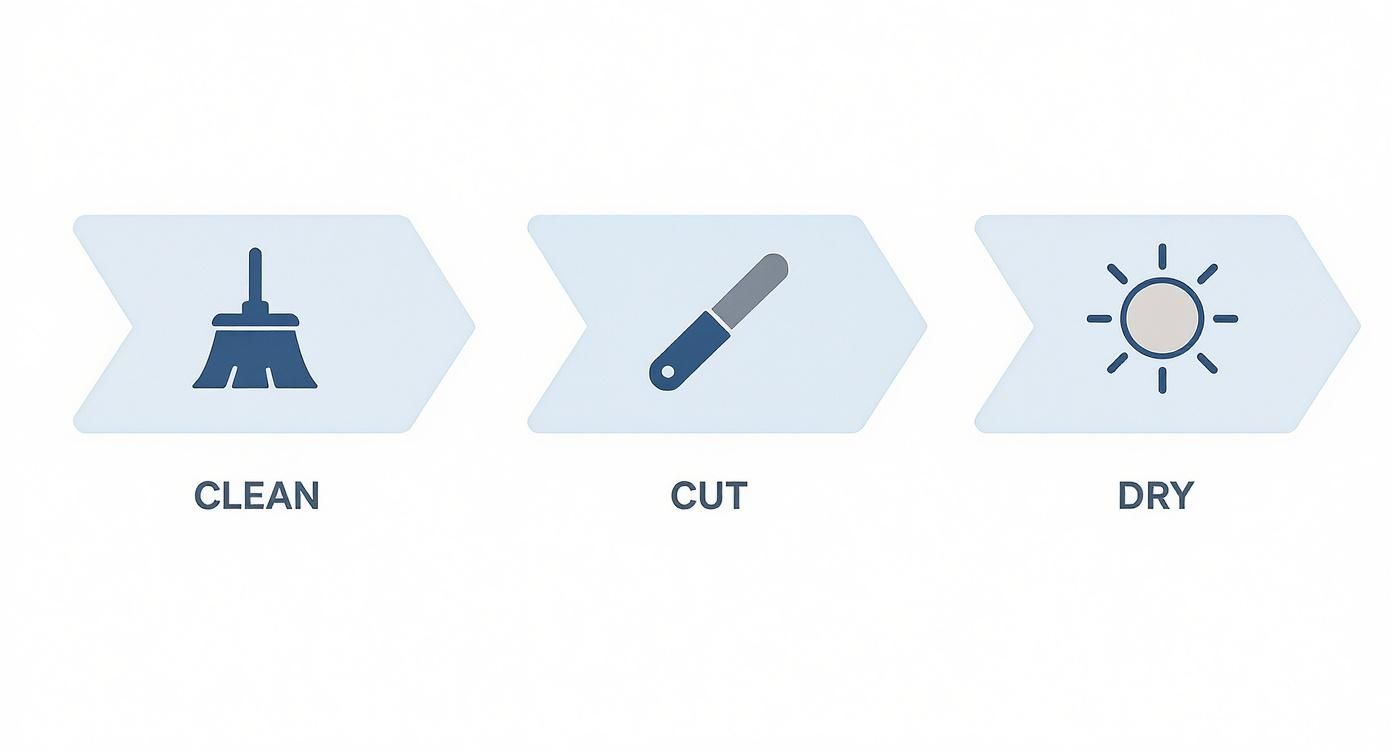 CLEAN

CUT

DRY