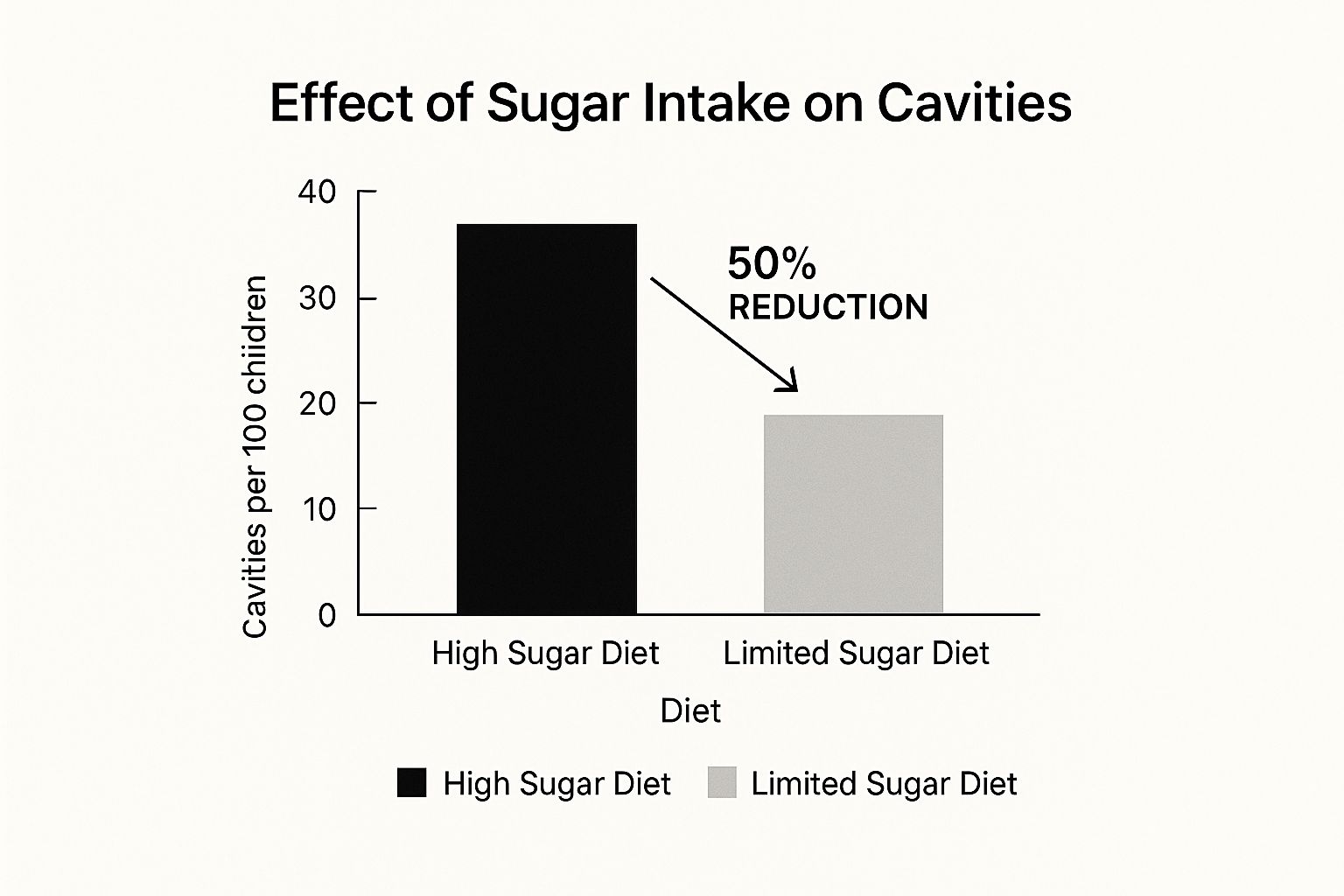 Effect of Sugar Intake on Cavities

Cavities per 100 chiidren

40
30
20
10
0

50%
REDUCTION

High Sugar Diet
Limited Sugar Diet

Diet

High Sugar Diet
Limited Sugar Diet