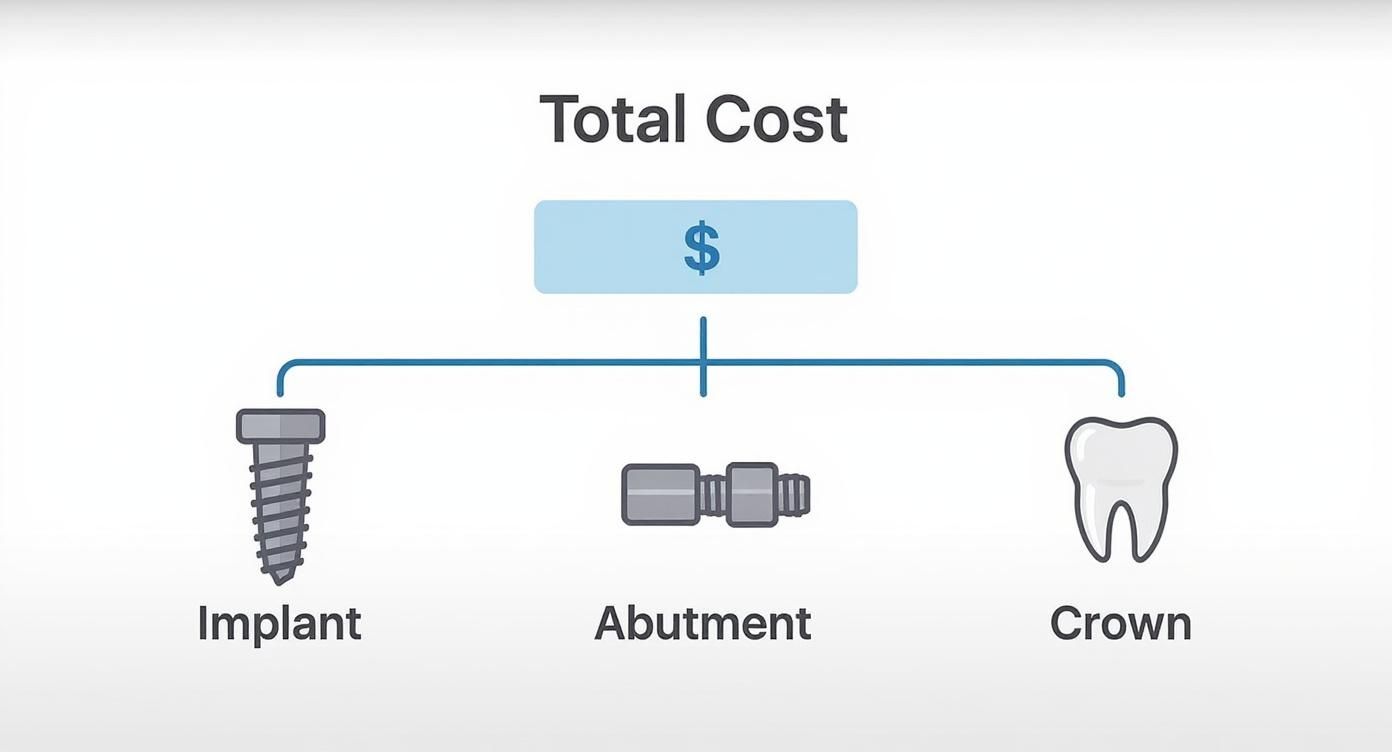 Total Cost

$

Implant

Abutment

Crown