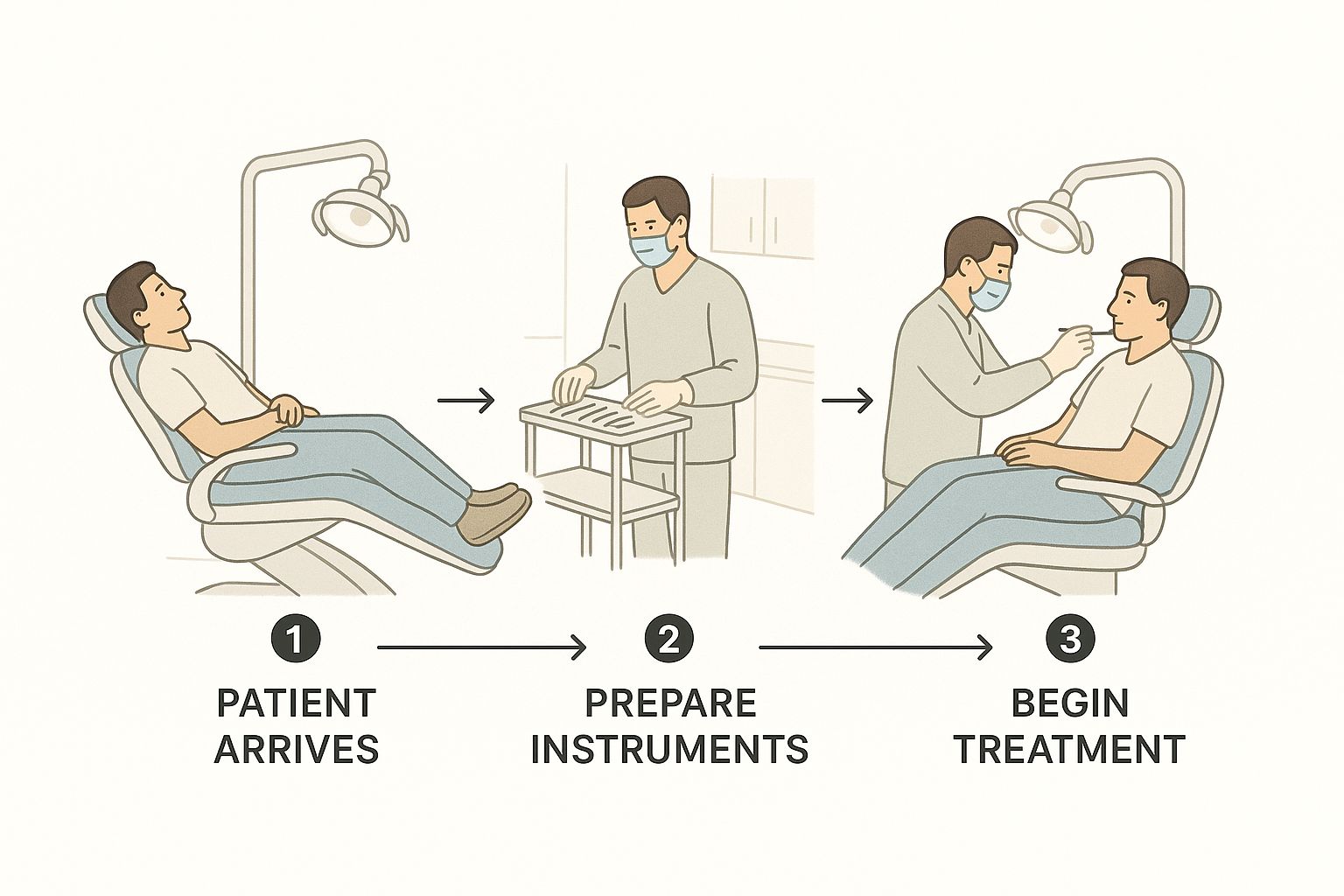 1
PATIENT ARRIVES

2
PREPARE INSTRUMENTS

3
BEGIN TREATMENT